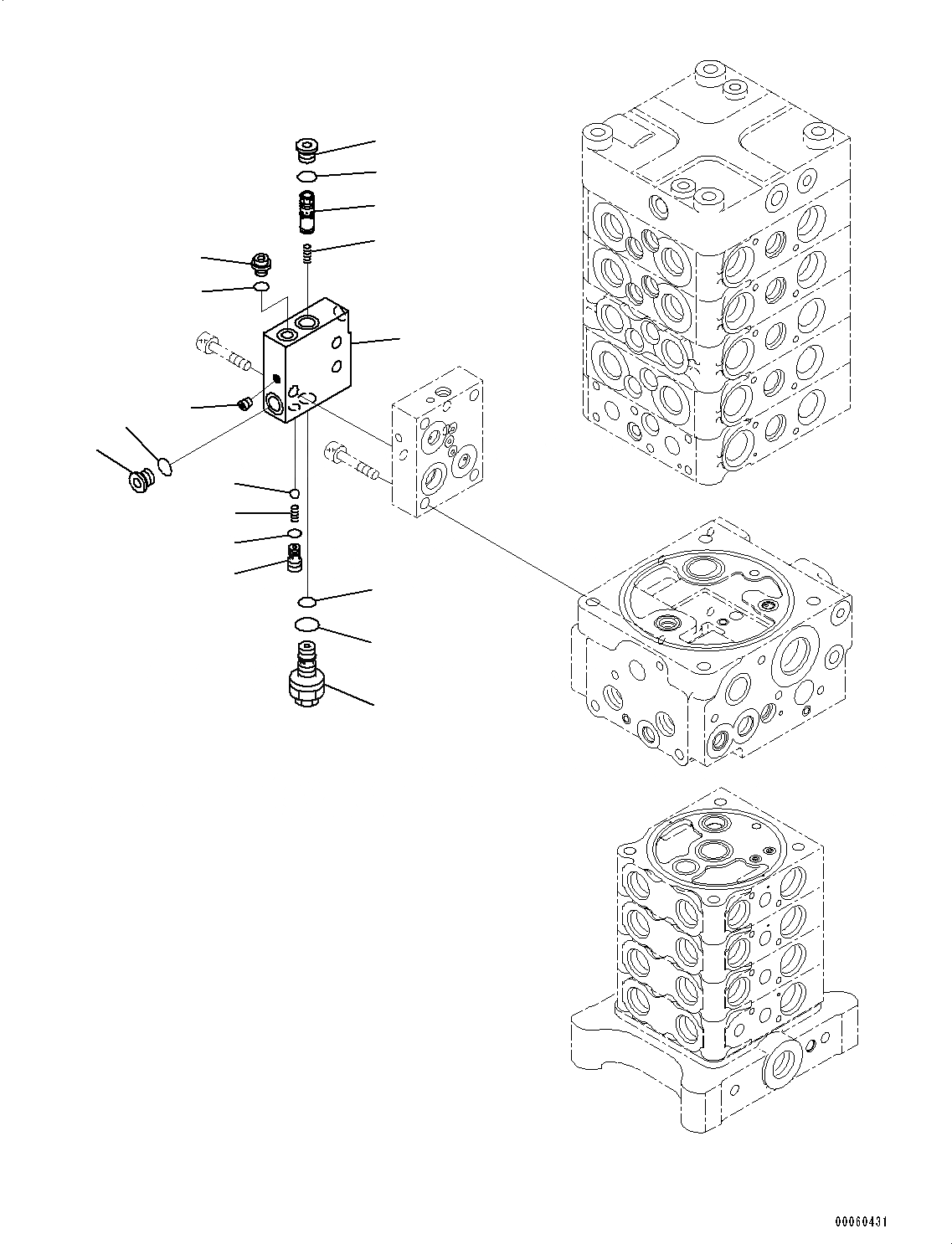 00060431