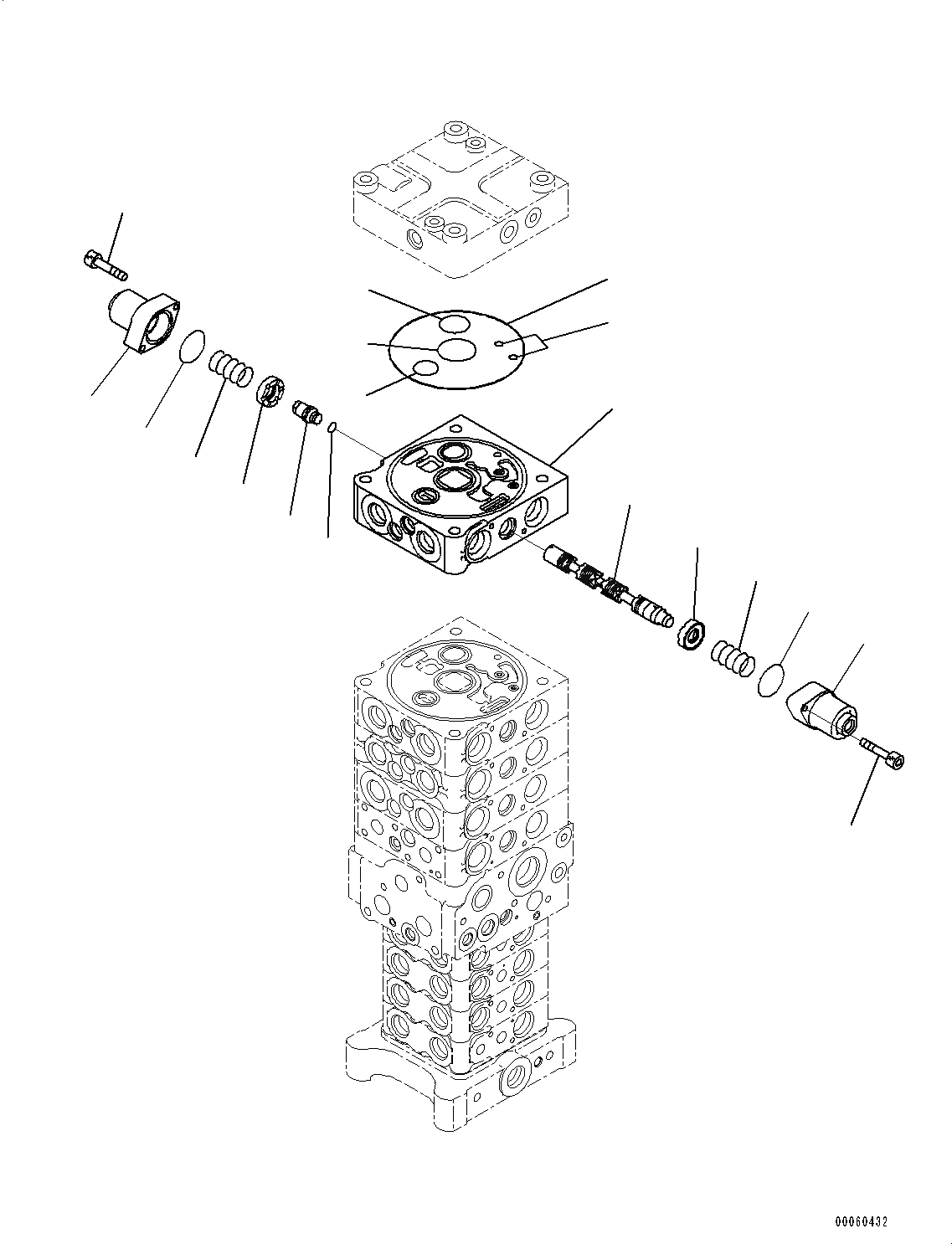 00060432