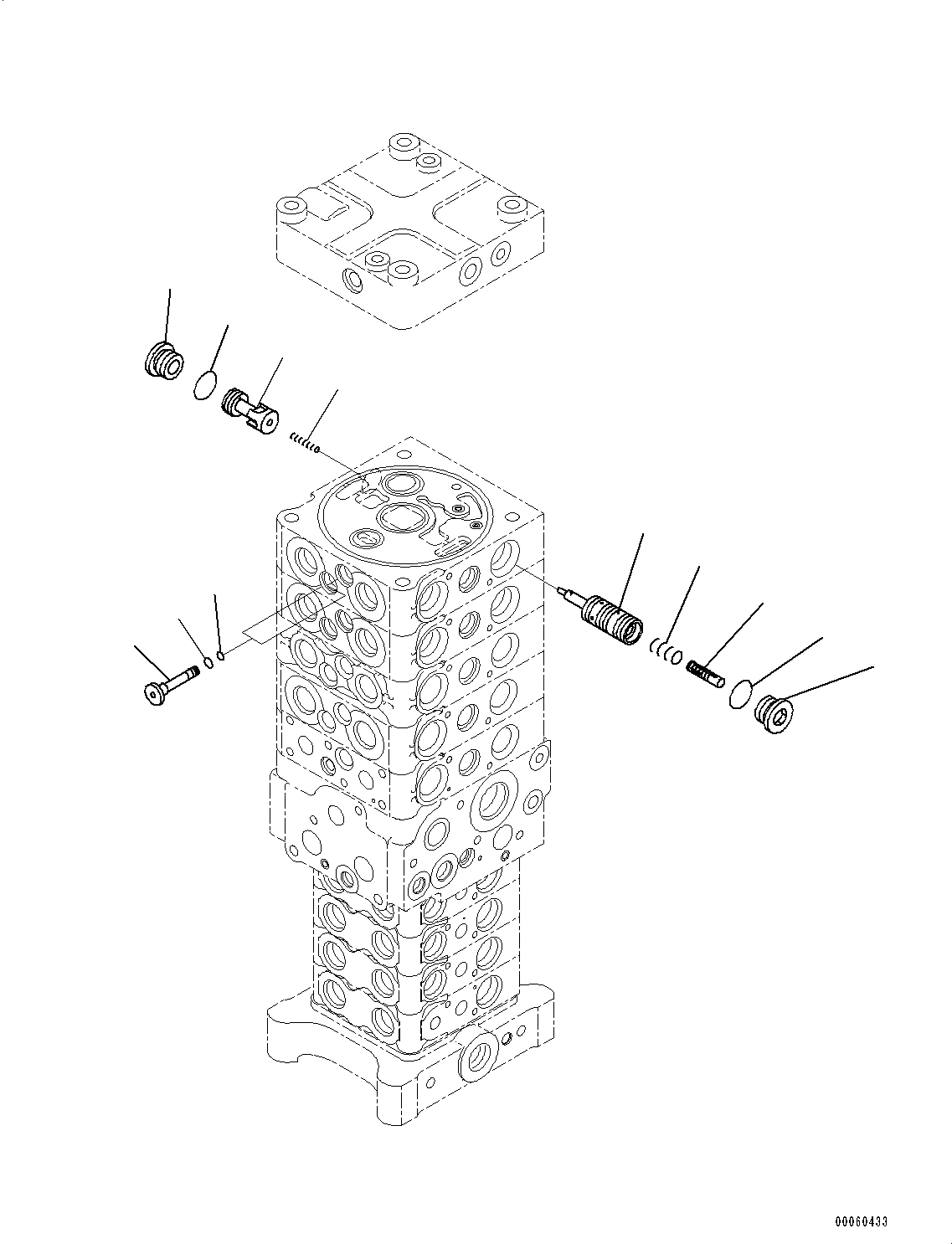 00060433