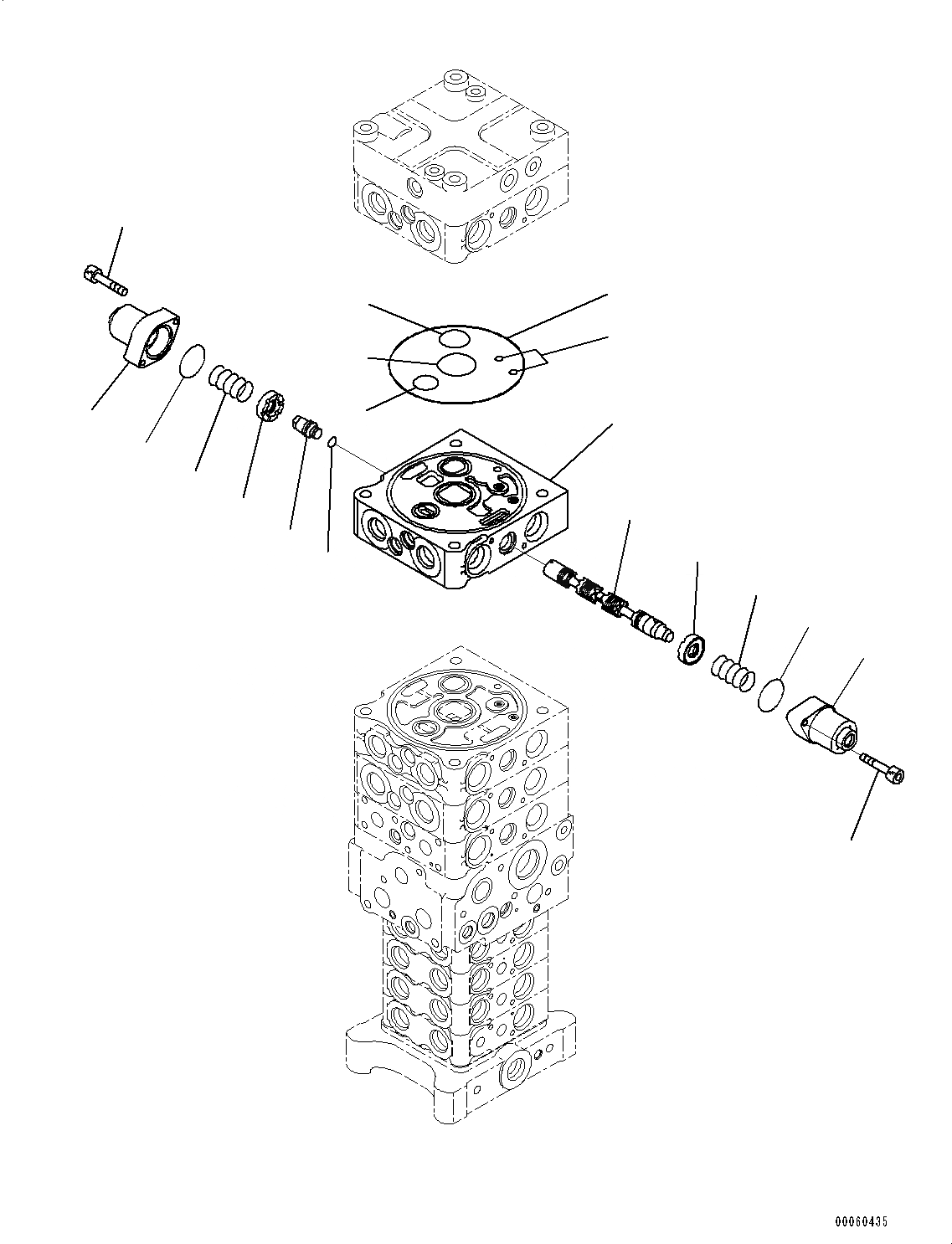 00060435