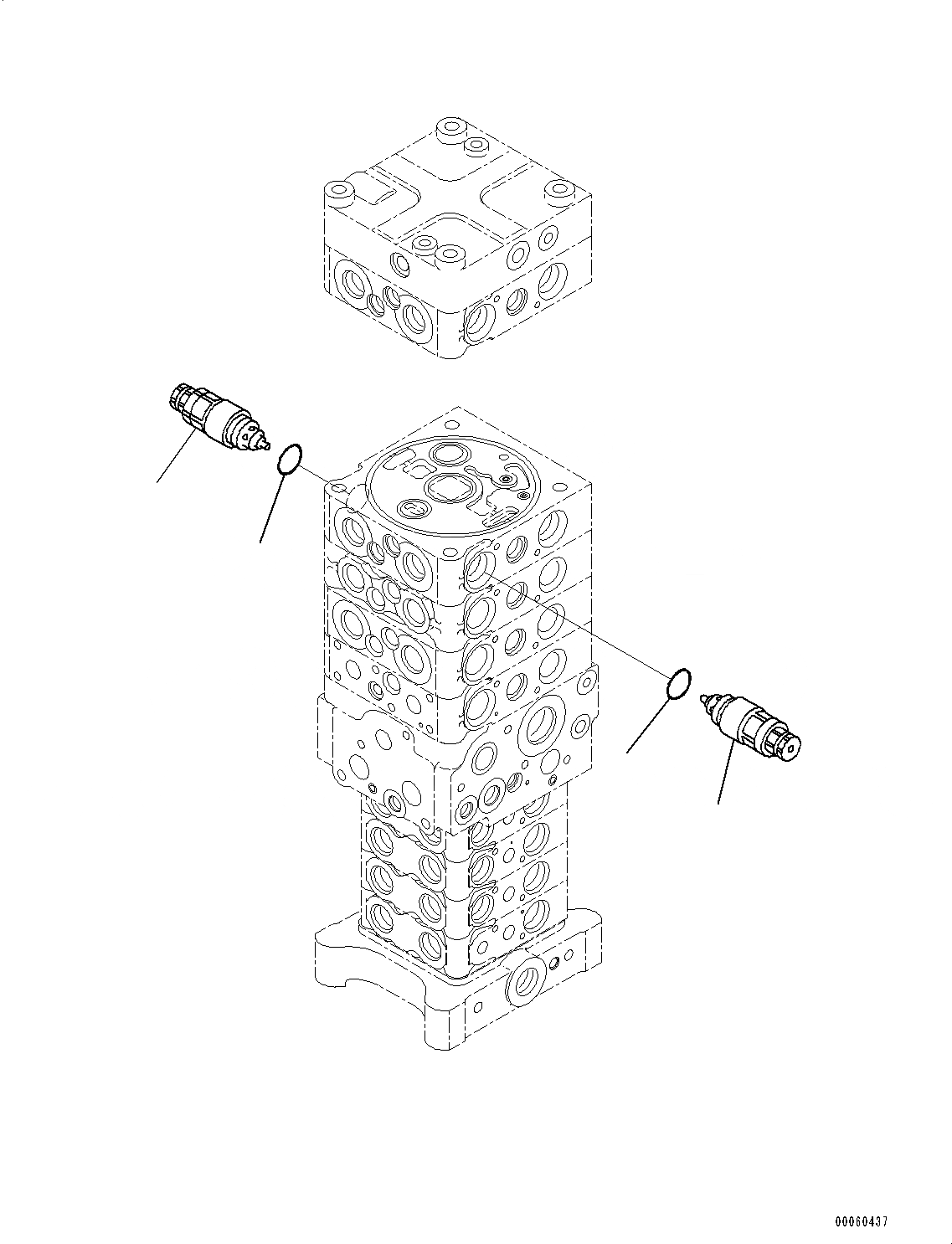 00060437