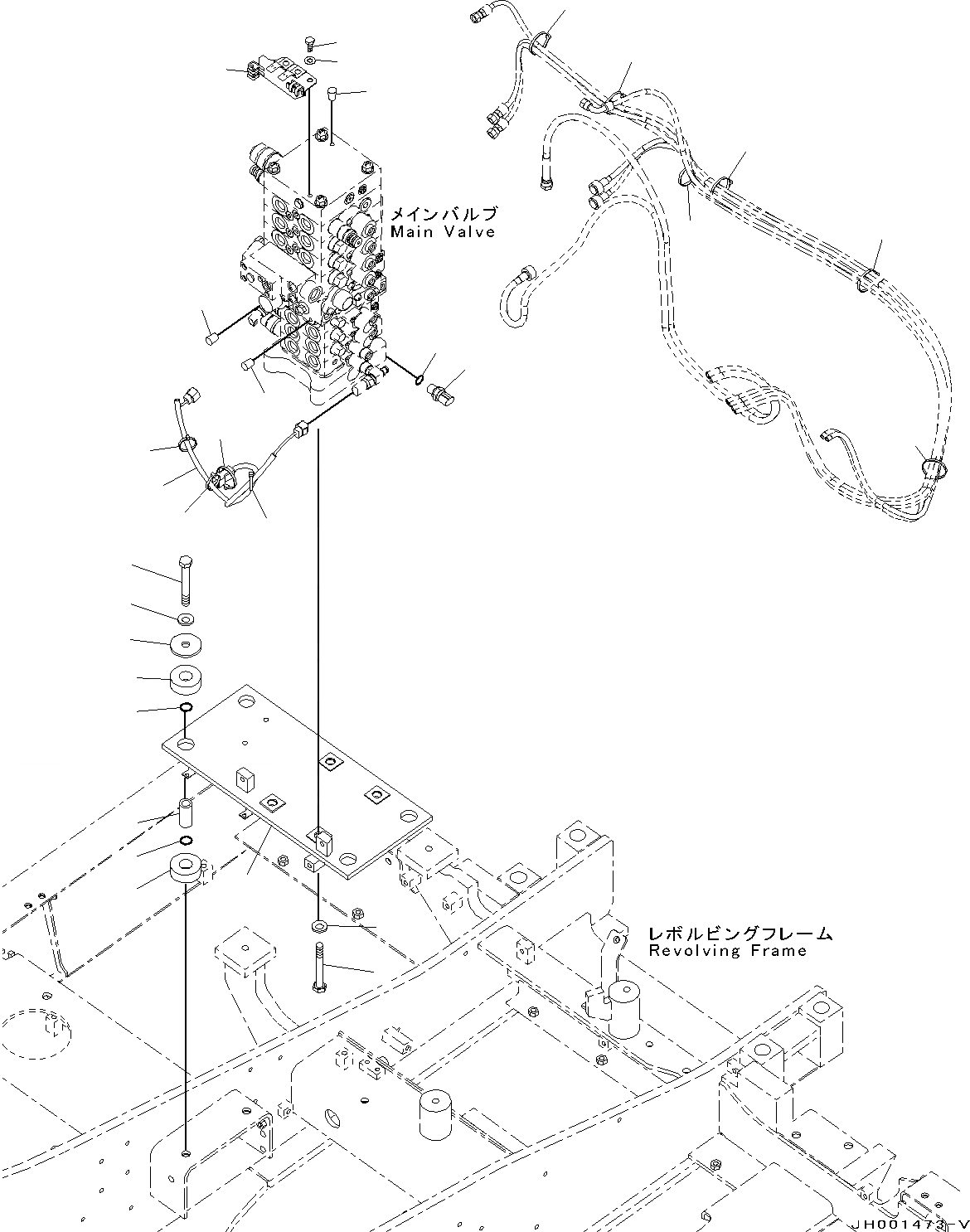 メインバルブ
Main Valve

レボルビングフレーム
Revolving Frame

JH001473-V