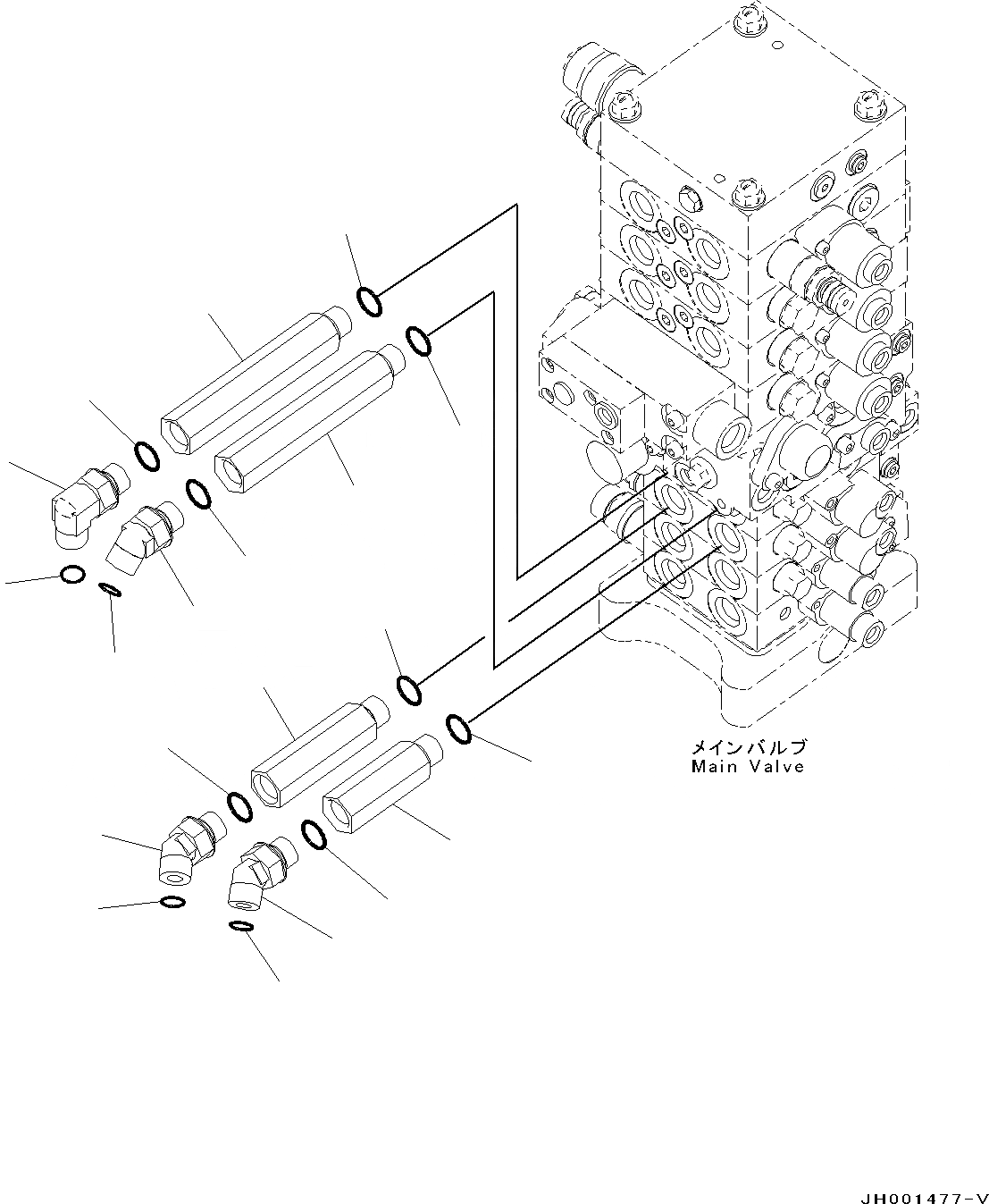 メインバルブ
Main Valve

JH001477-V