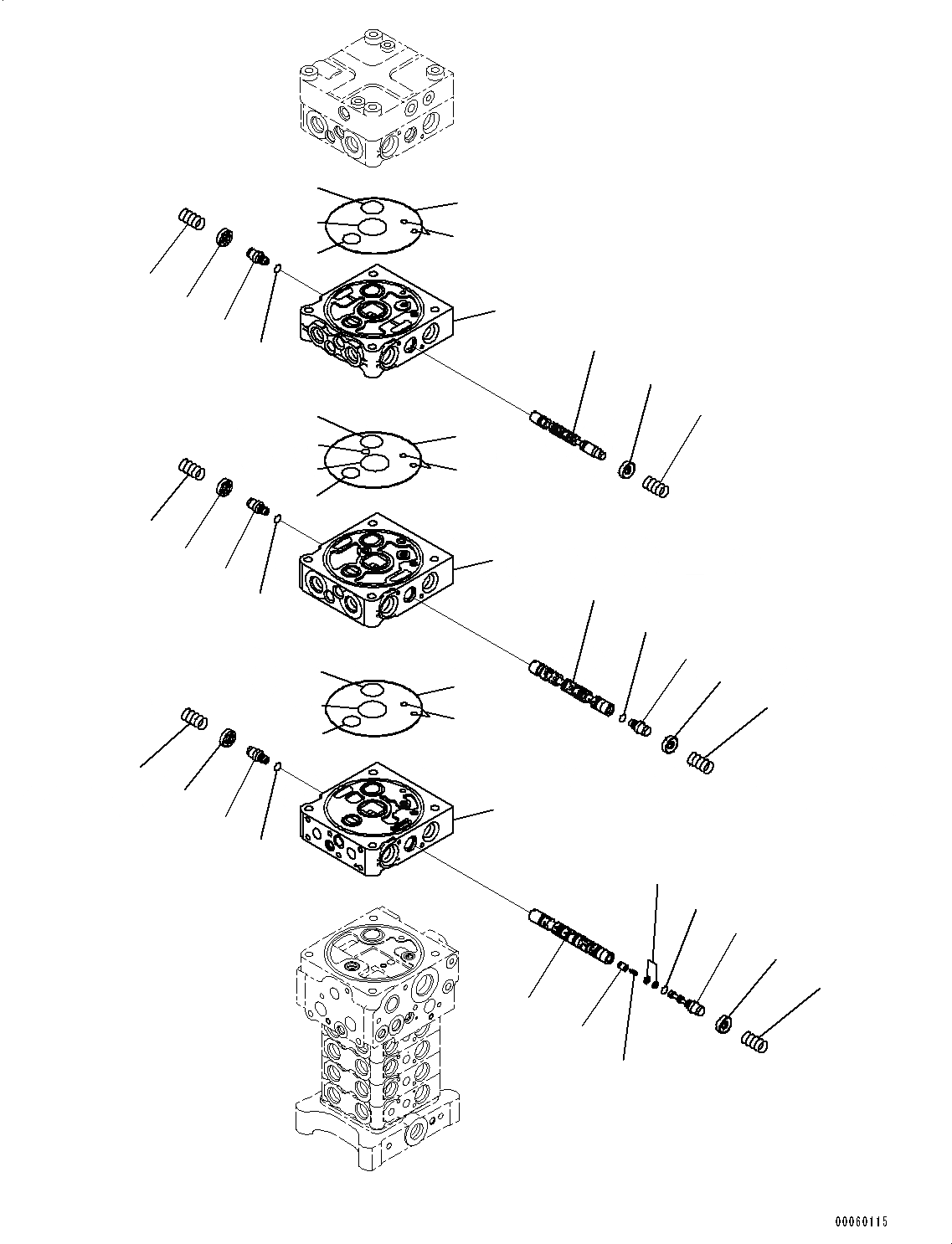 00060115