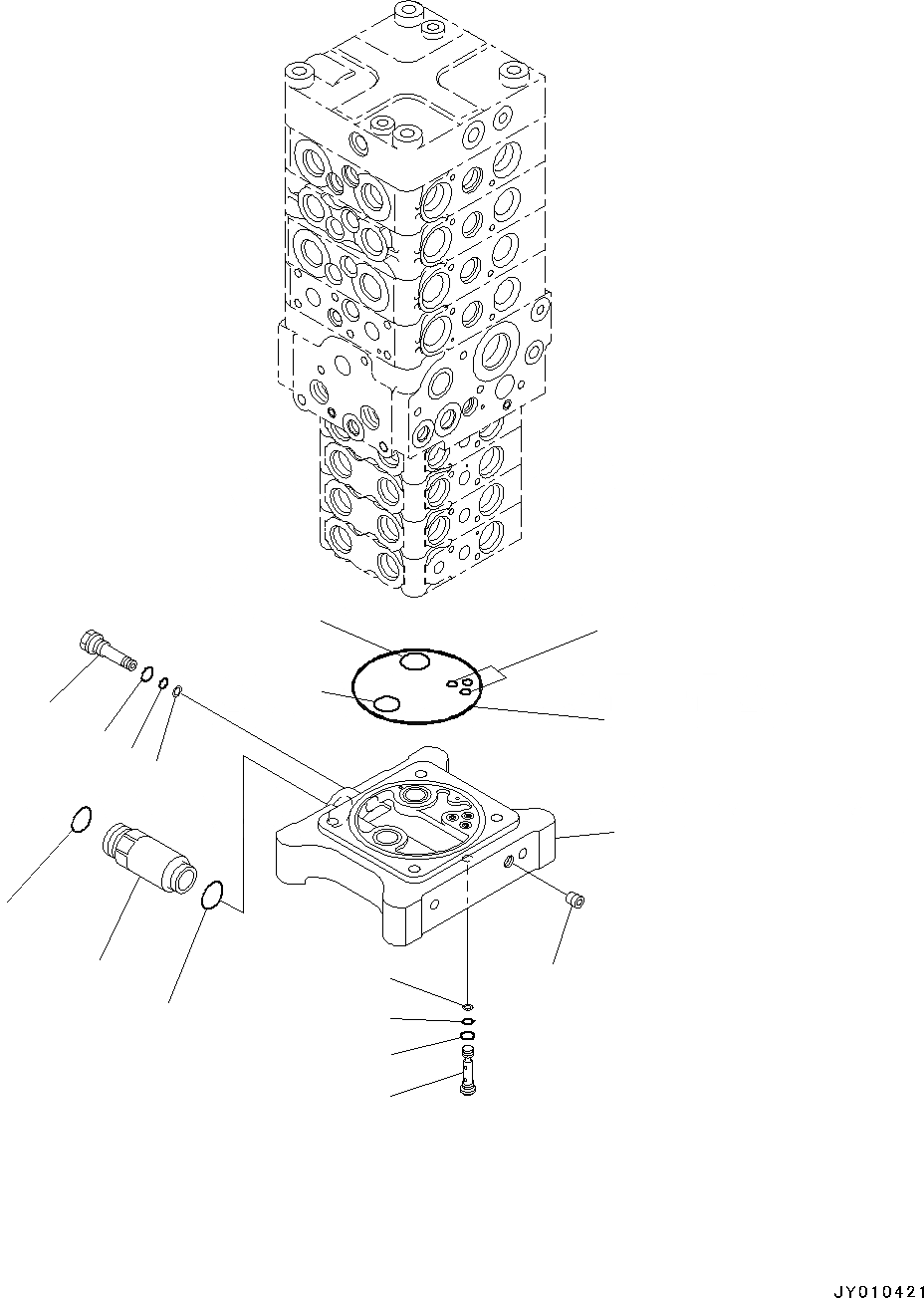 JY010421