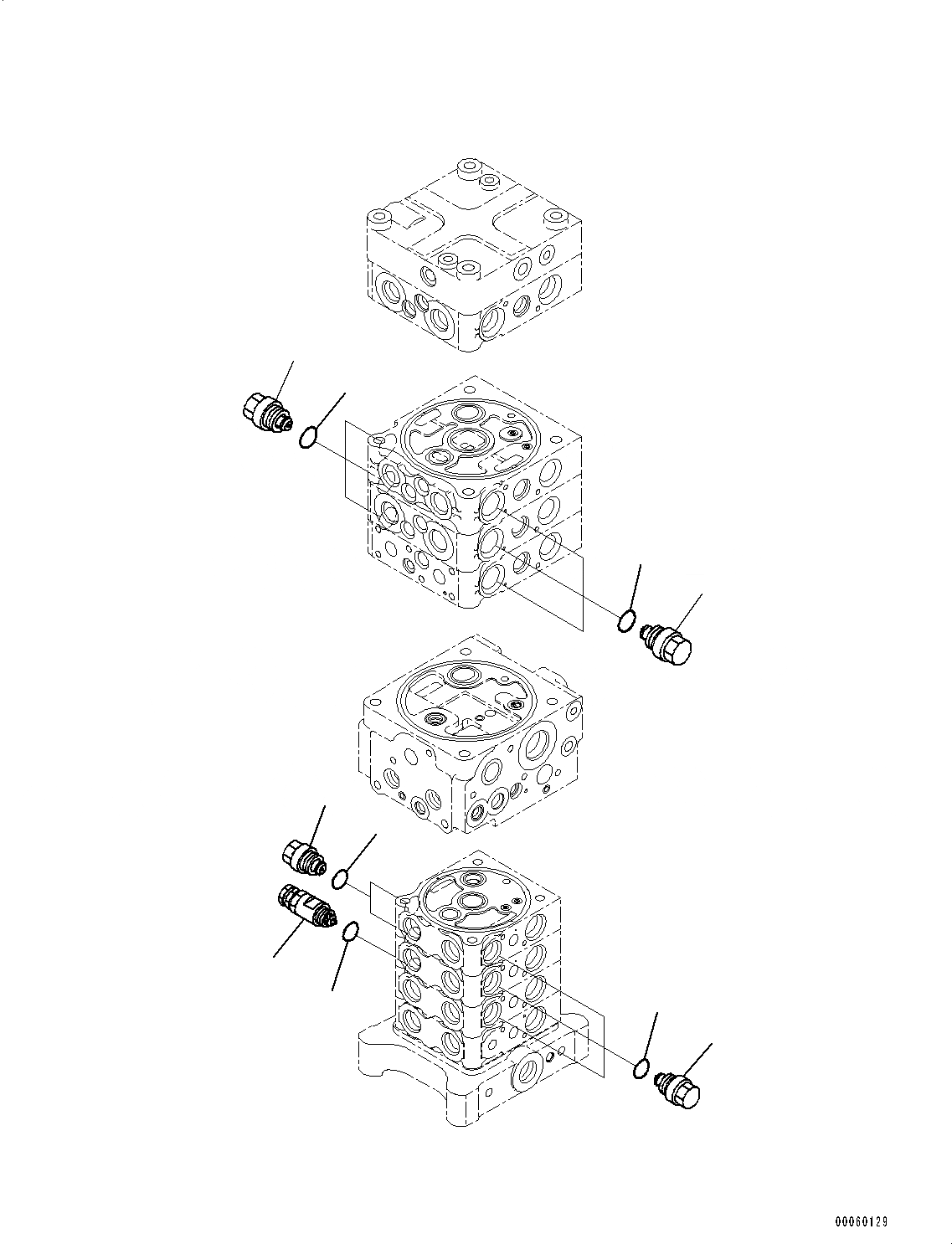 00060129