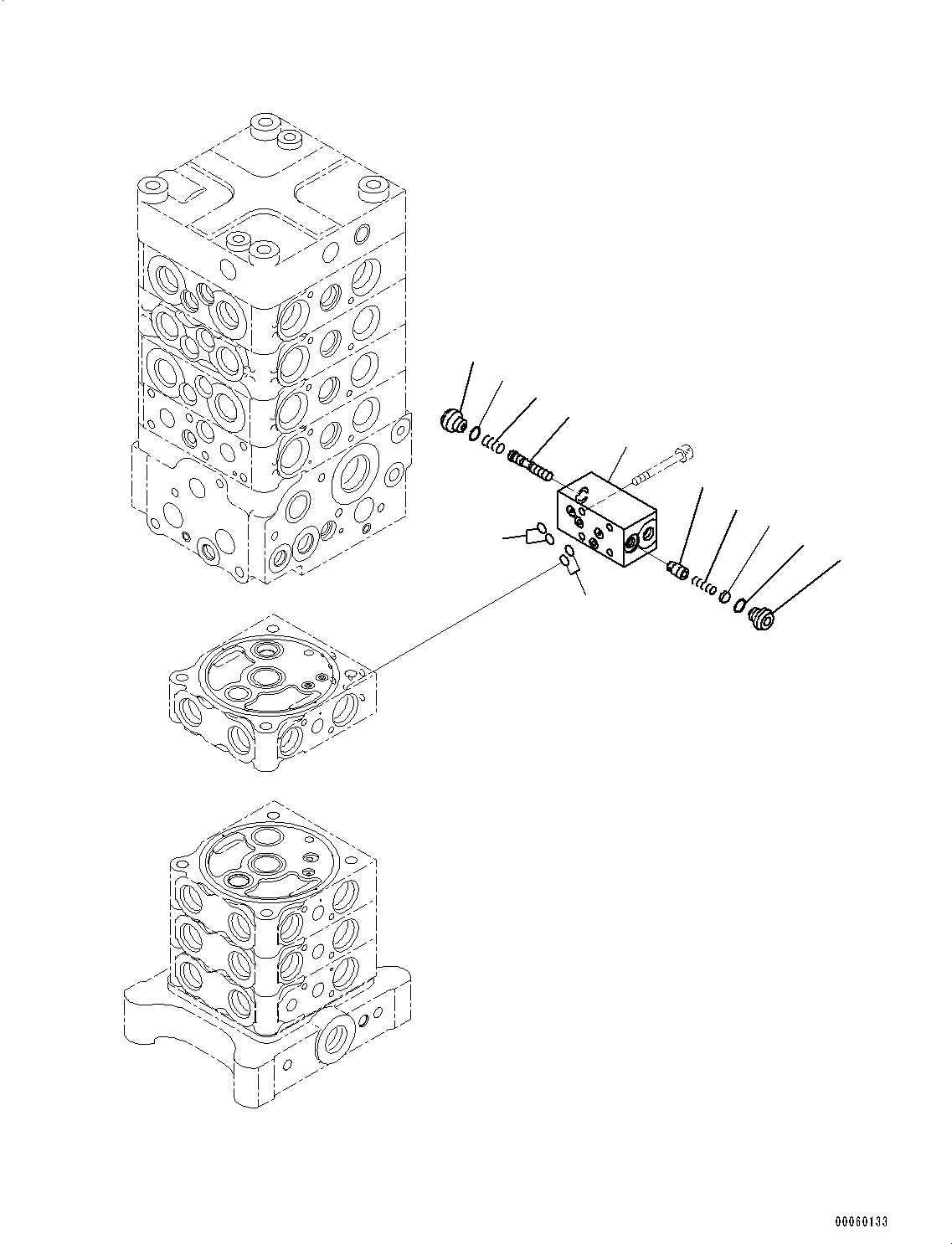 00060133