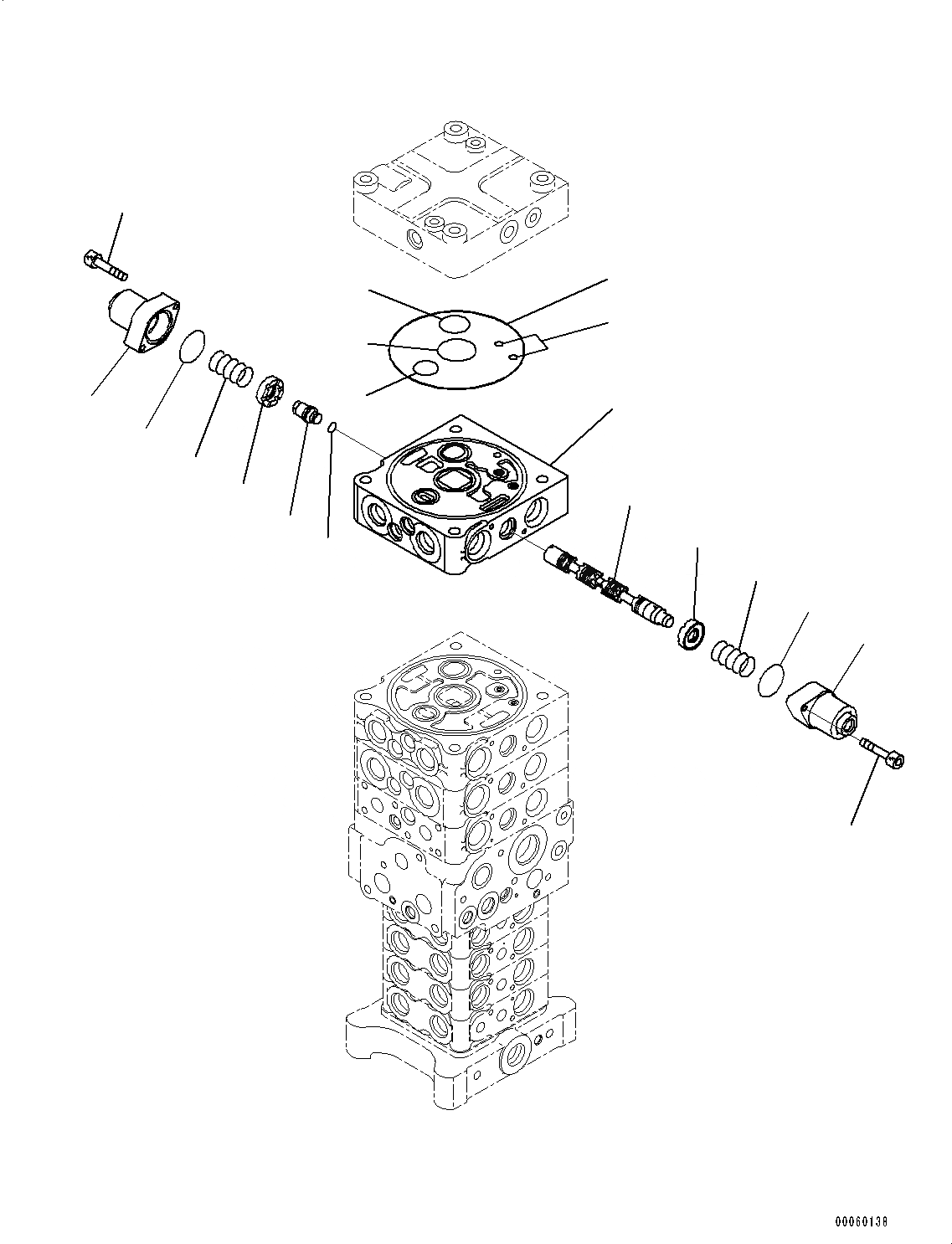 00060138