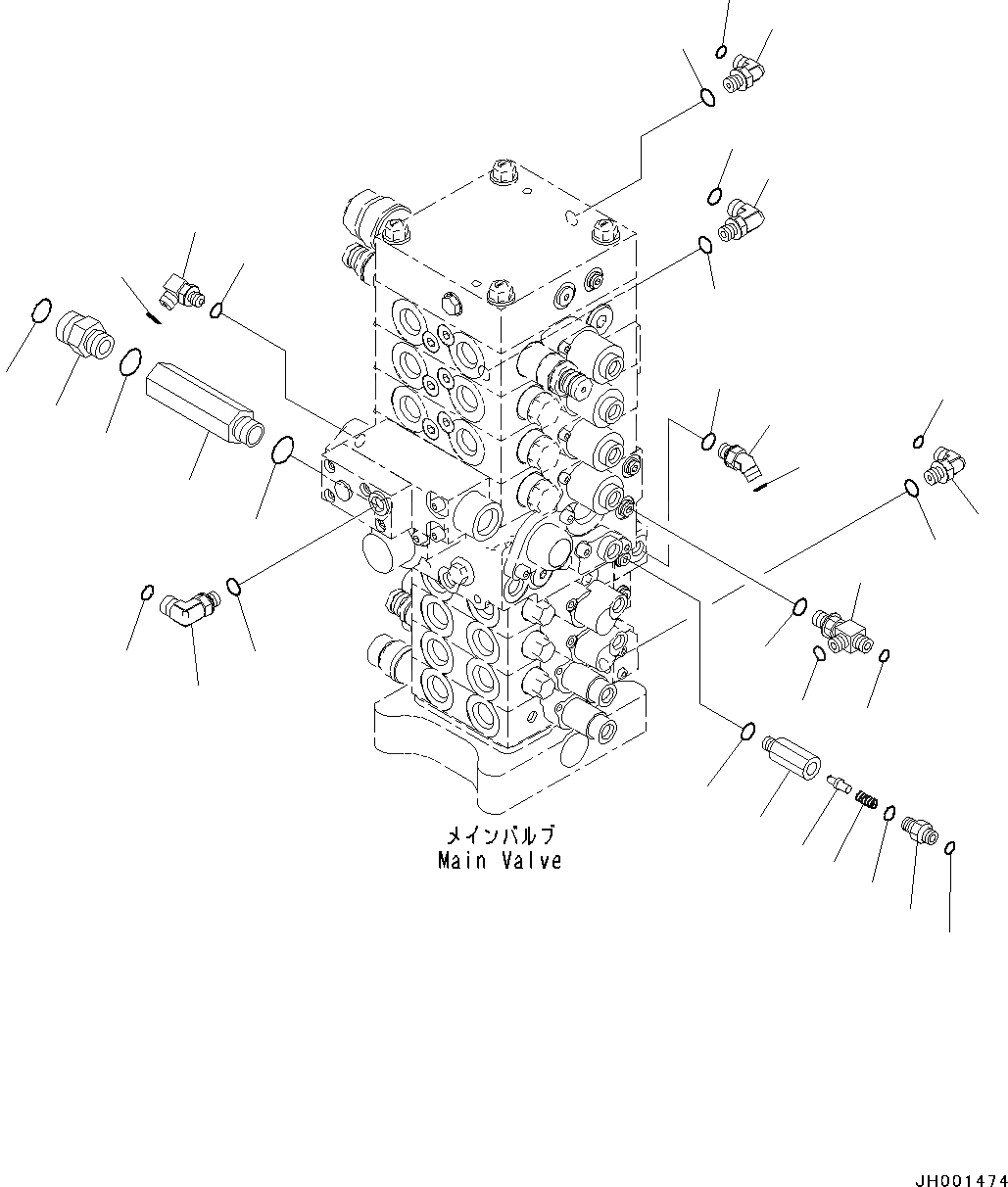 メインバルブ
Main Valve

JH001474