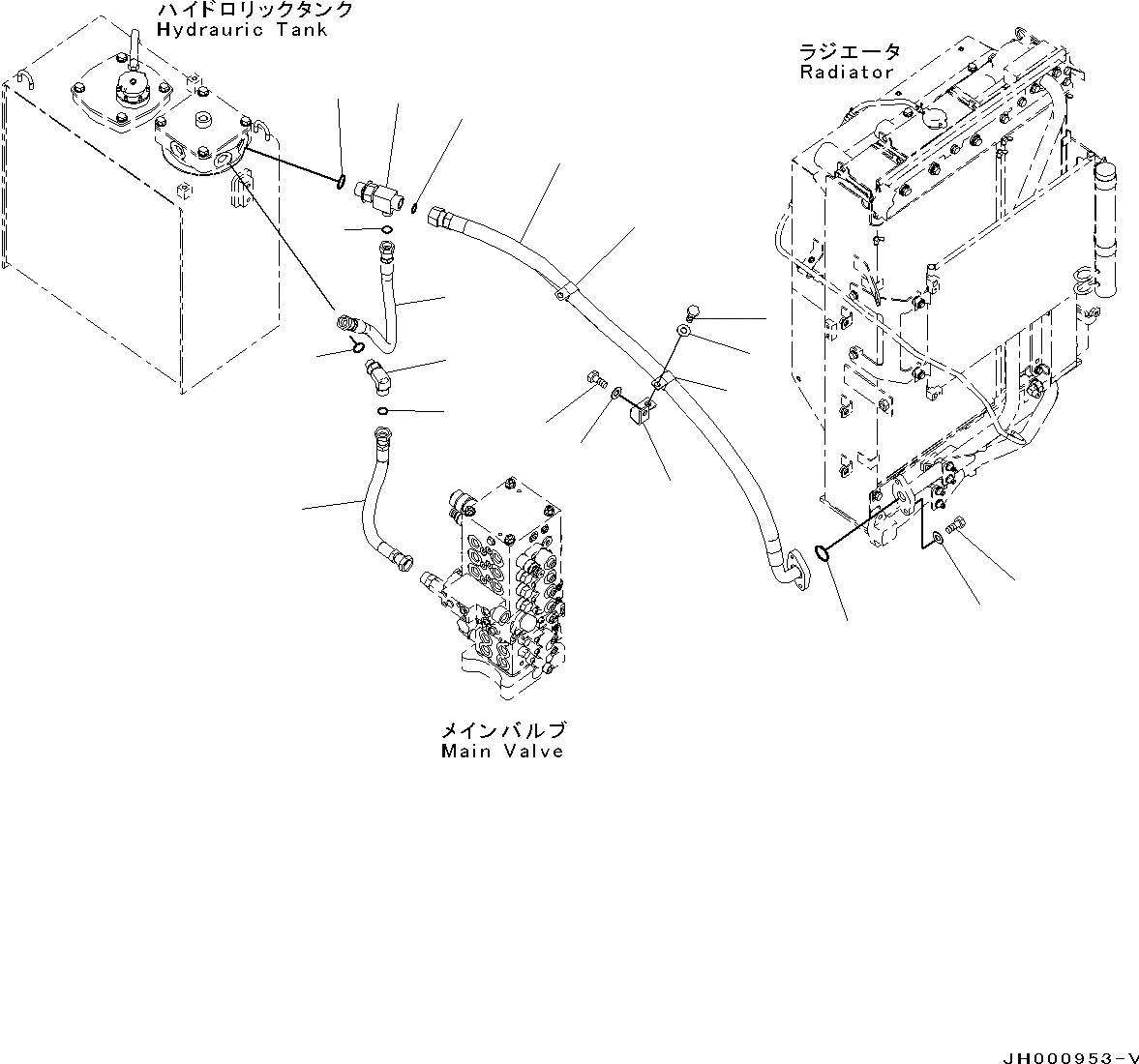 ハイドロリックタンク
Hydrauric Tank

ラジエータ
Radiator

メインバルブ
Main Valve

JH000953-V