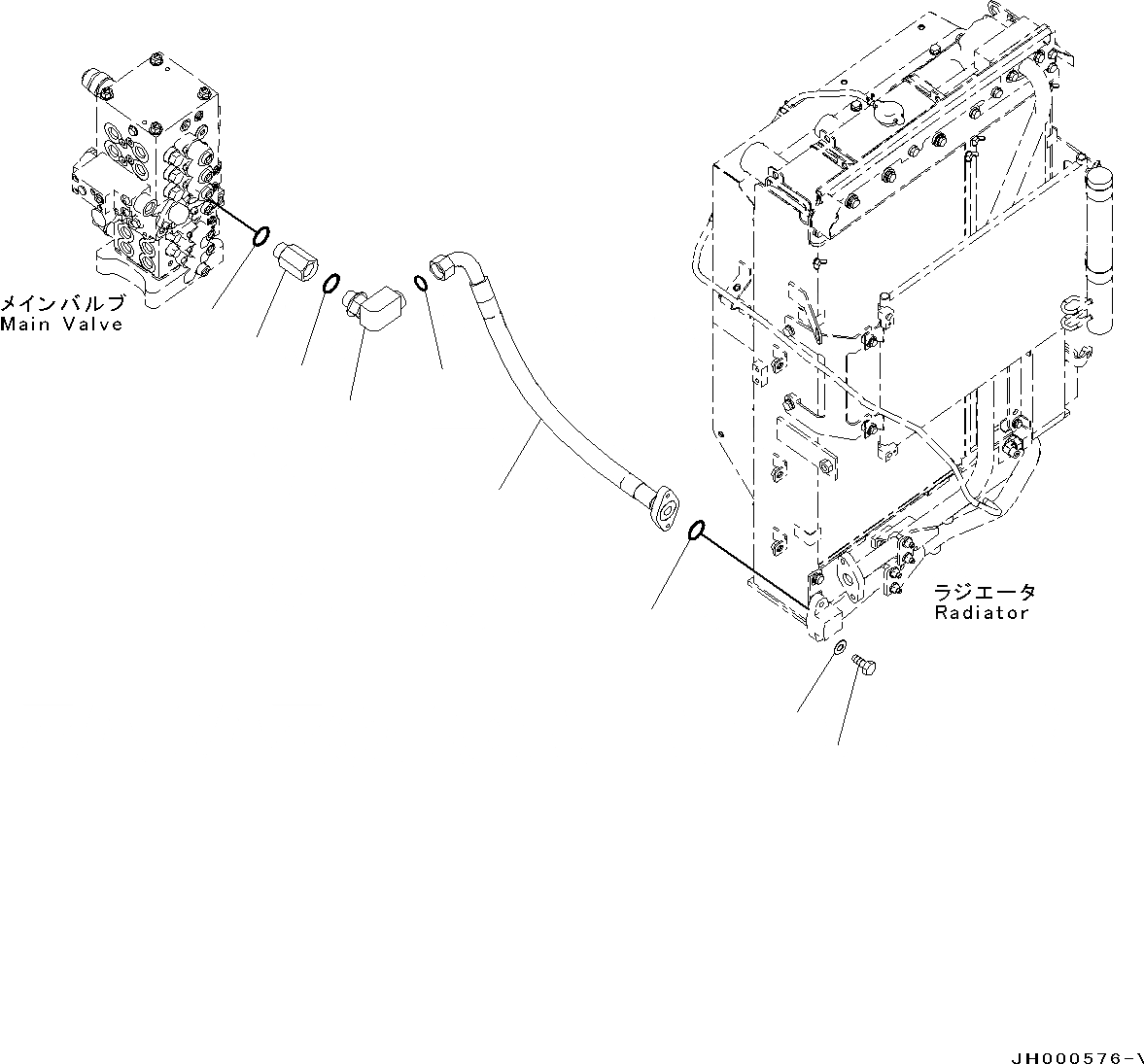 メインバルブ
Main Valve

ラジエータ
Radiator

JH000576-\