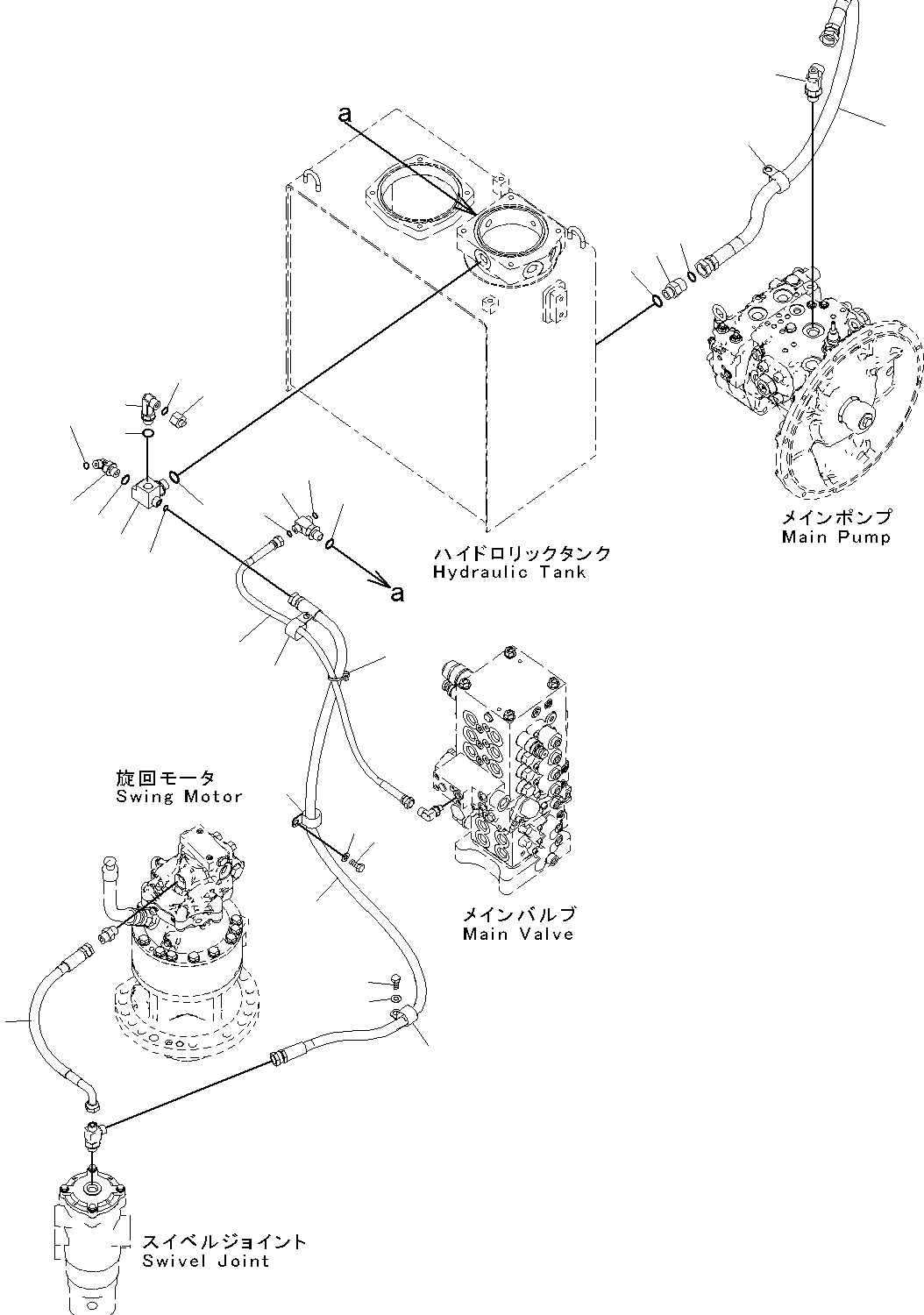 a

メインポンプ
Main Pump

ハイドロリックタンク
Hydraulic Tank

a

旋回モータ
Swing Motor

メインバルブ
Main Valve

スイベルジョイント
Swivel Joint