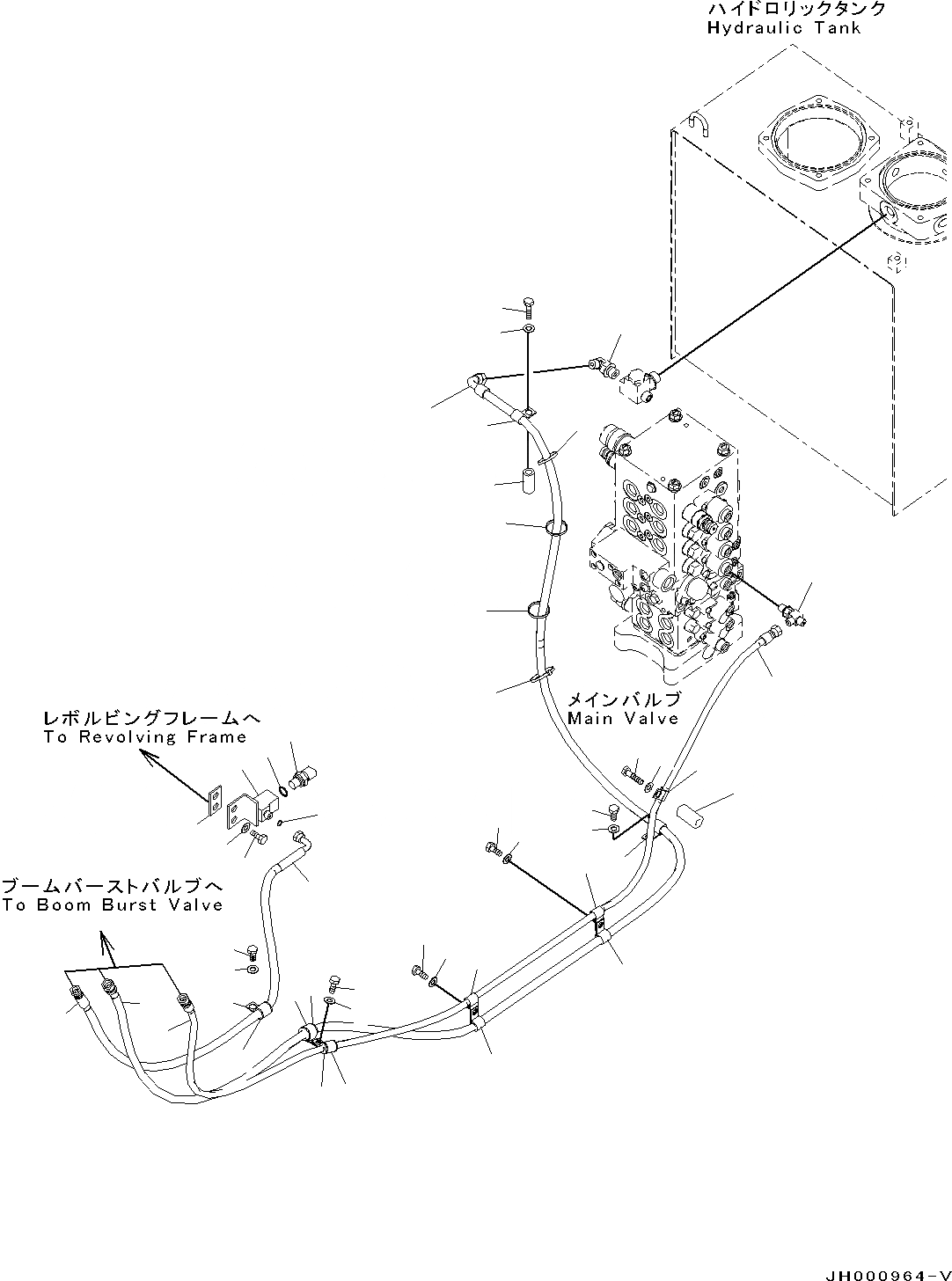 ハイドロリックタンク
Hydraulic Tank

メインバルブ
Main Valve

レボルビングフレームへ
To Revolving Frame

ブームバーストバルブへ
To Boom Burst Valve

JH000964-V