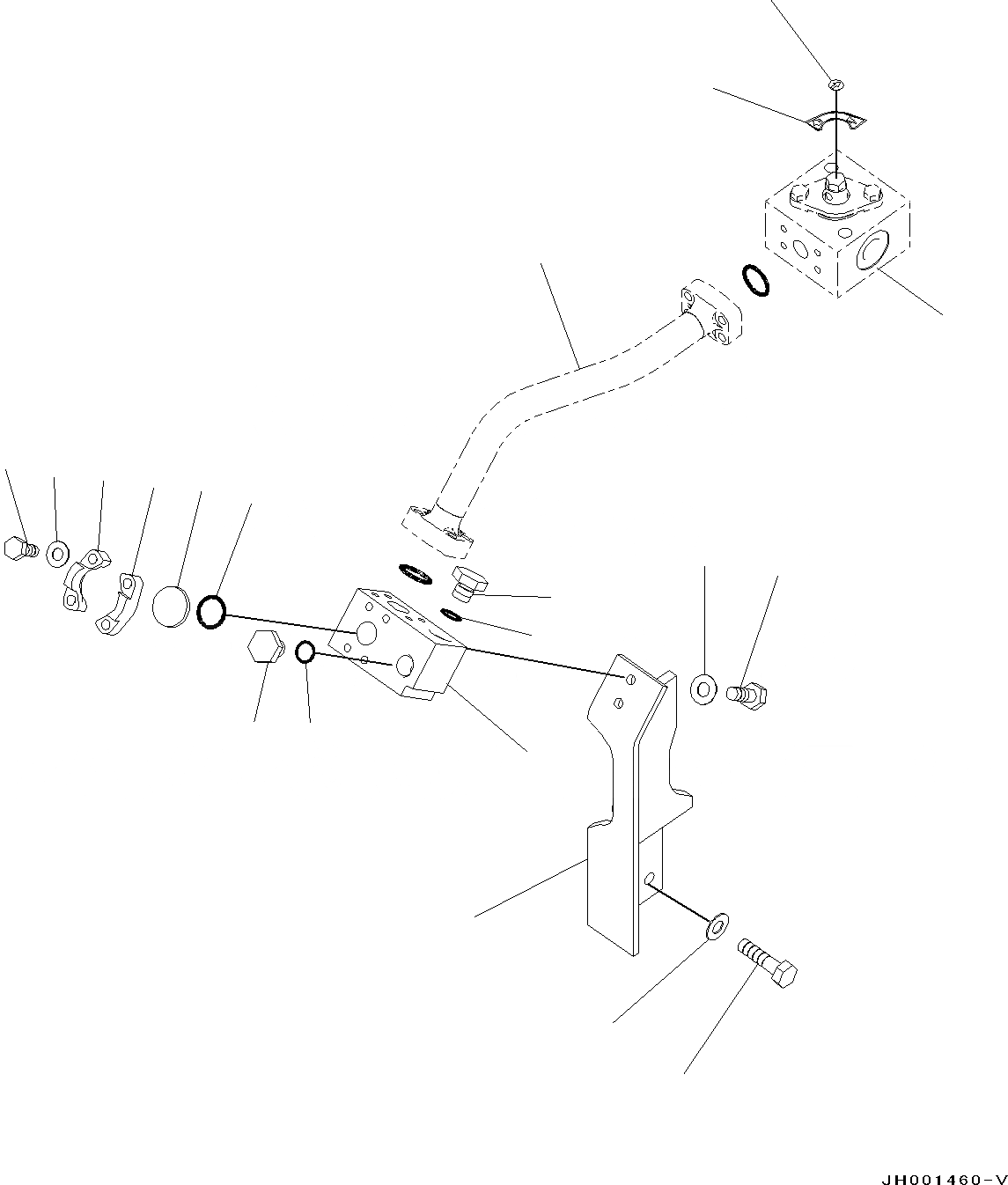 JH001460-V