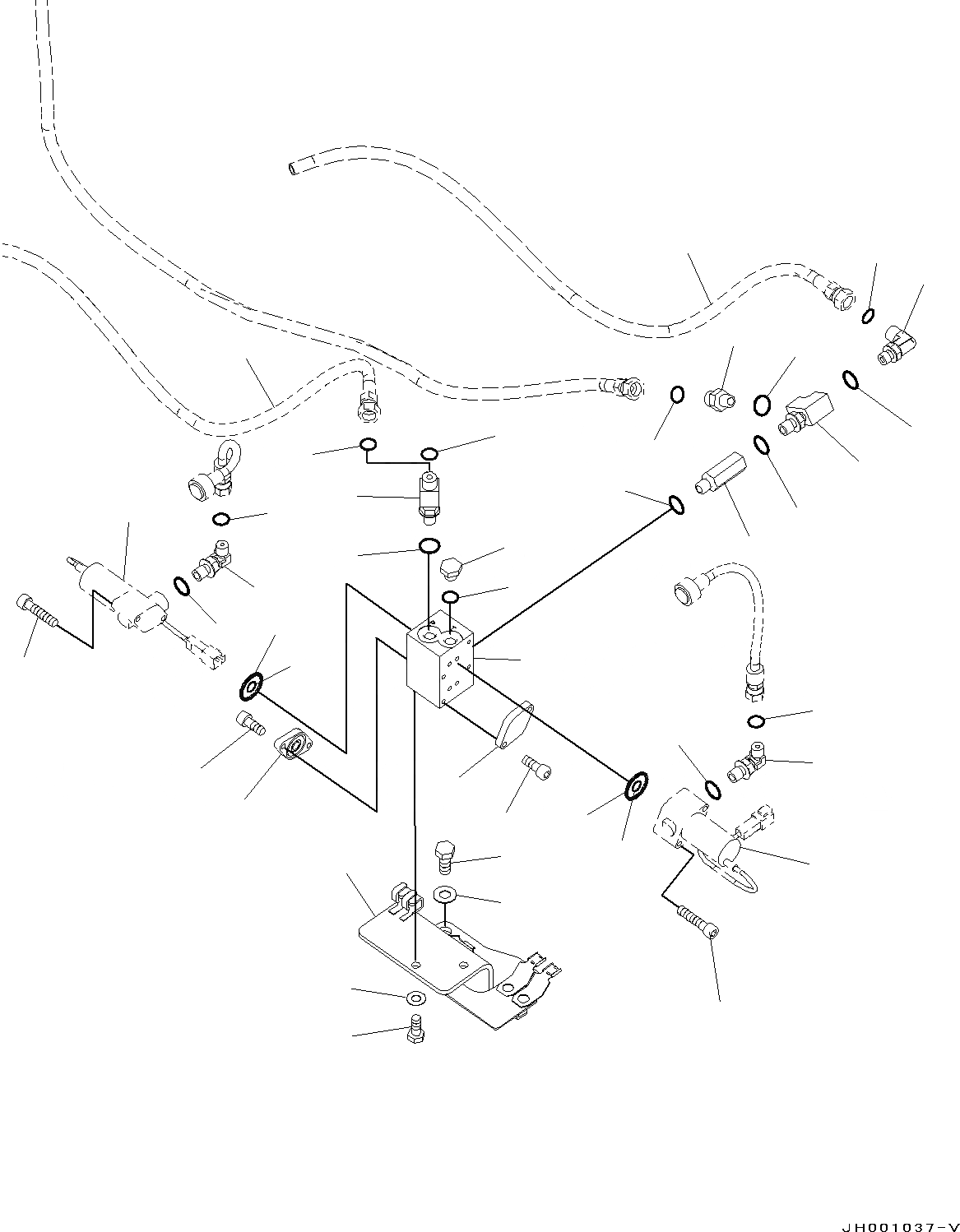 JH001037-V