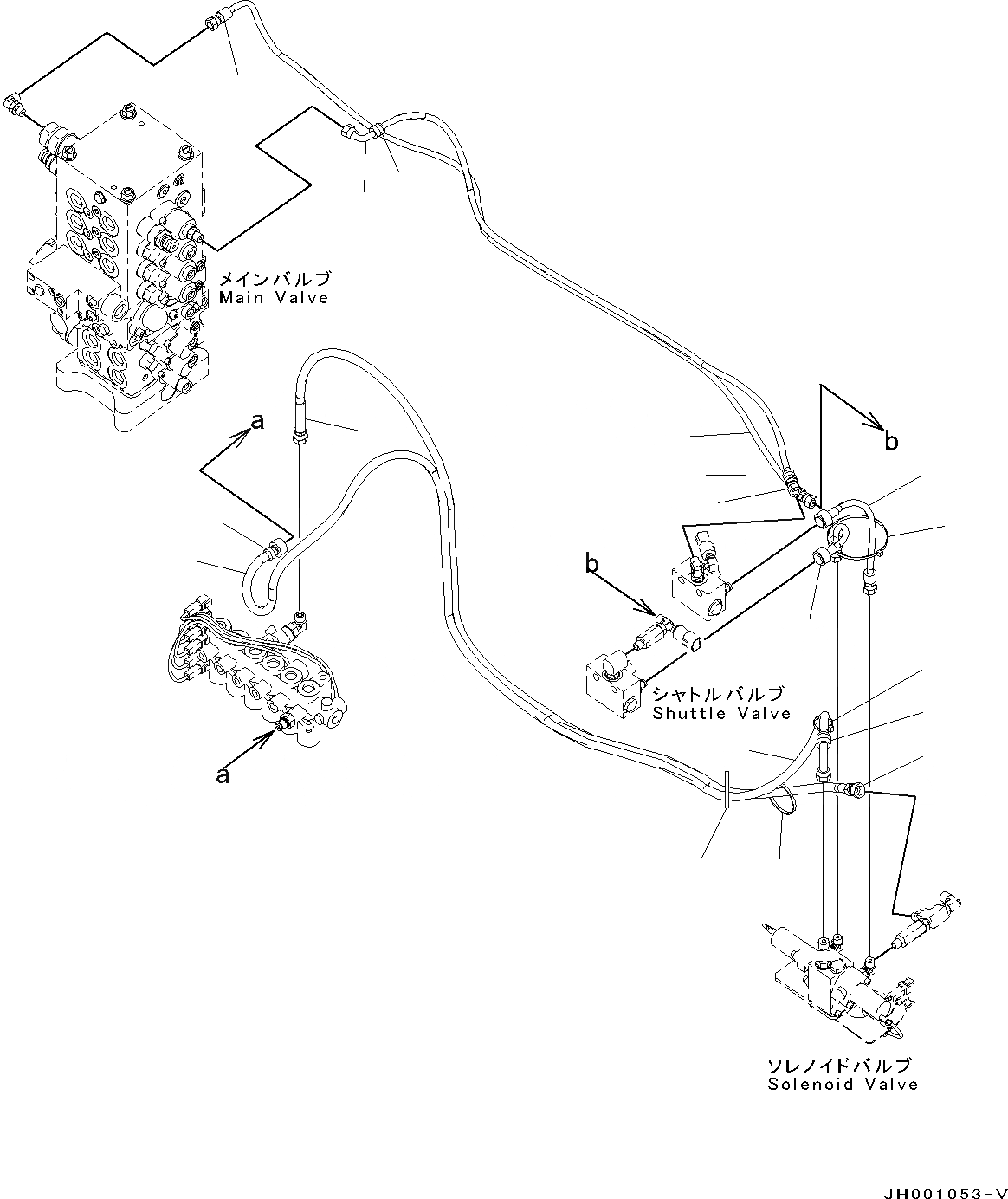 メインバルブ
Main Valve

a

b

b

シャトルバルブ
Shuttle Valve

a

ソレノイドバルブ
Solenoid Valve

JH001053-V