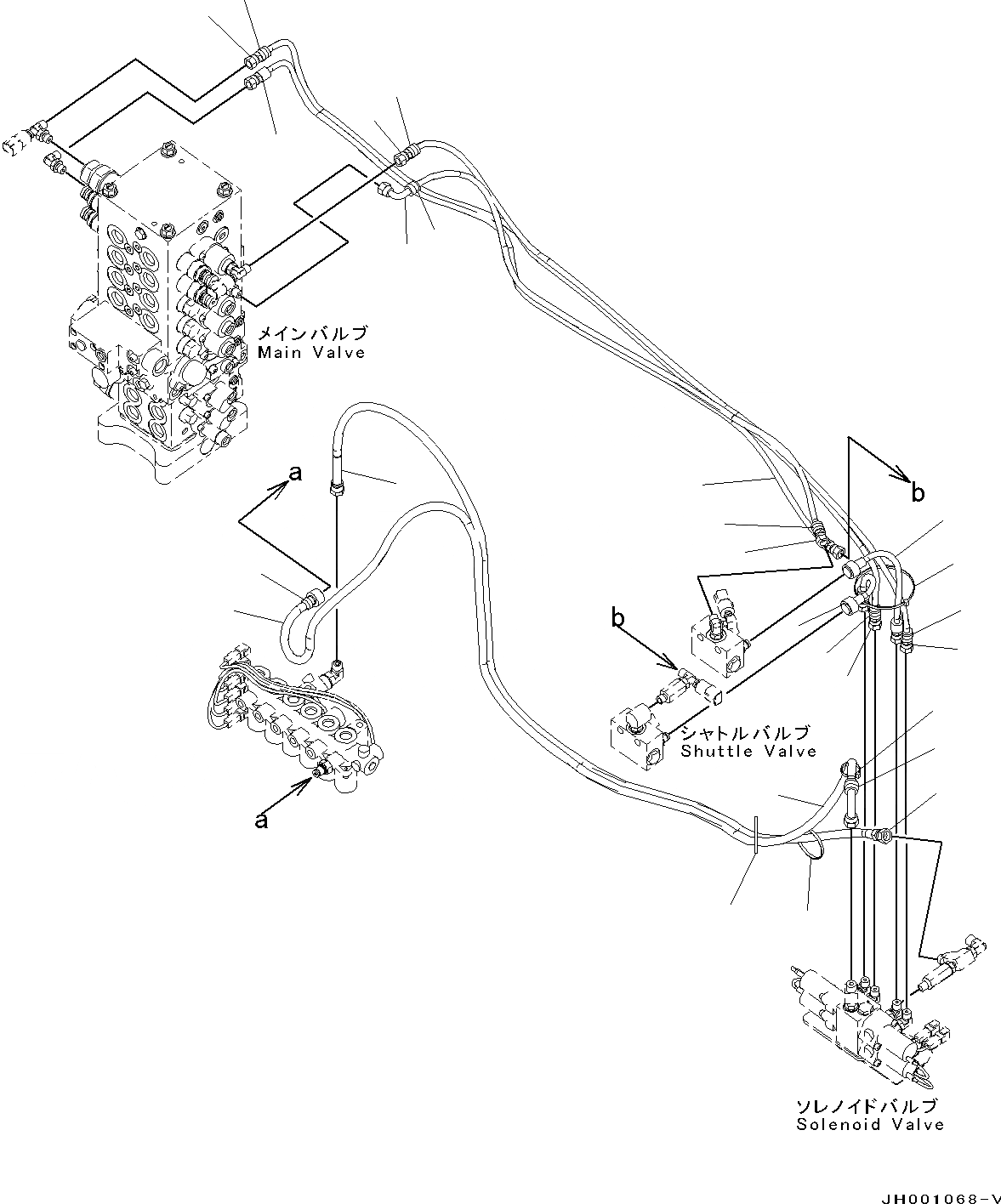 メインバルブ
Main Valve

a

b

b

シャトルバルブ
Shuttle Valve

a

ソレノイドバルブ
Solenoid Valve

JH001068-V