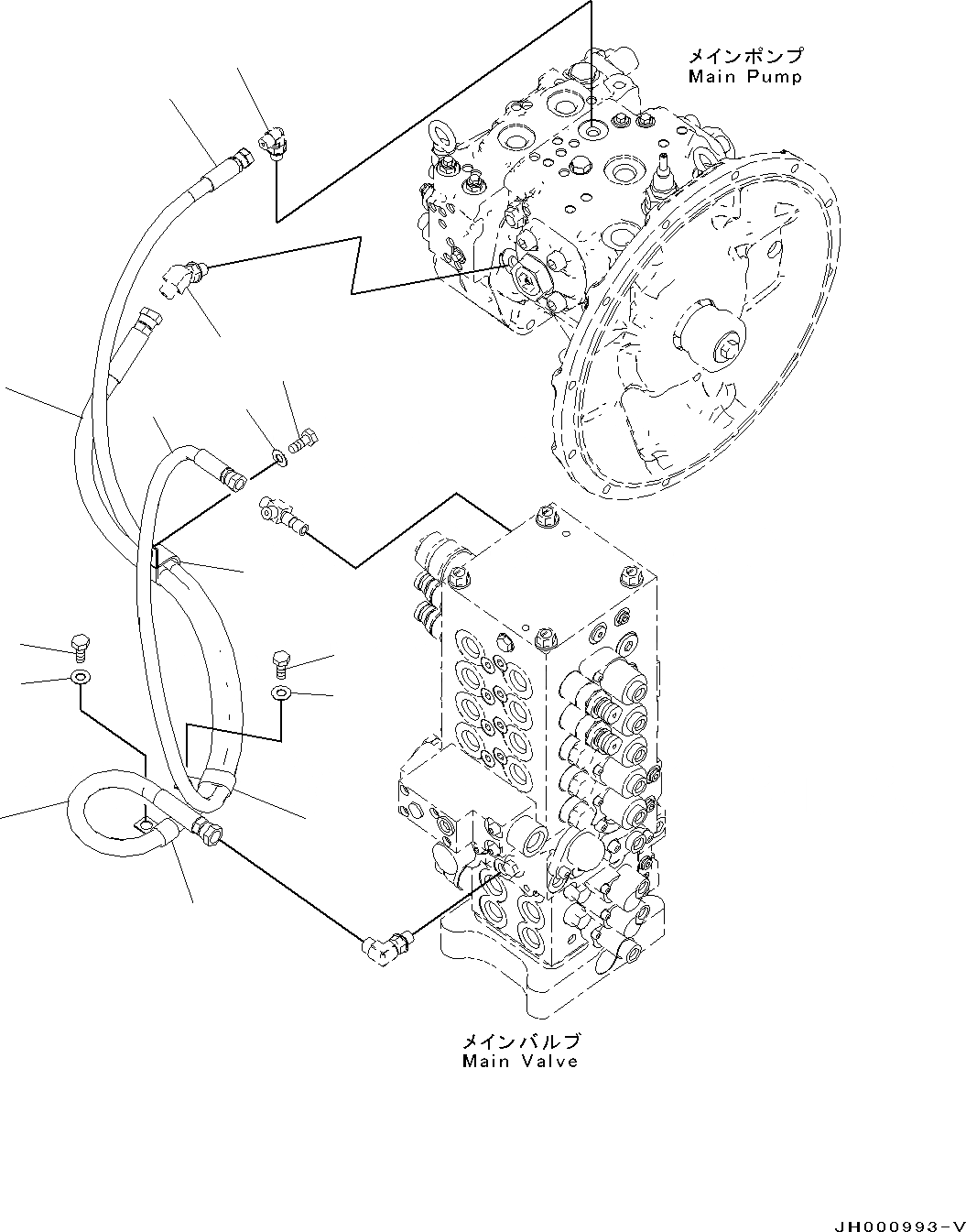 メインポンプ
Main Pump

メインバルブ
Main Valve

JH000993-V