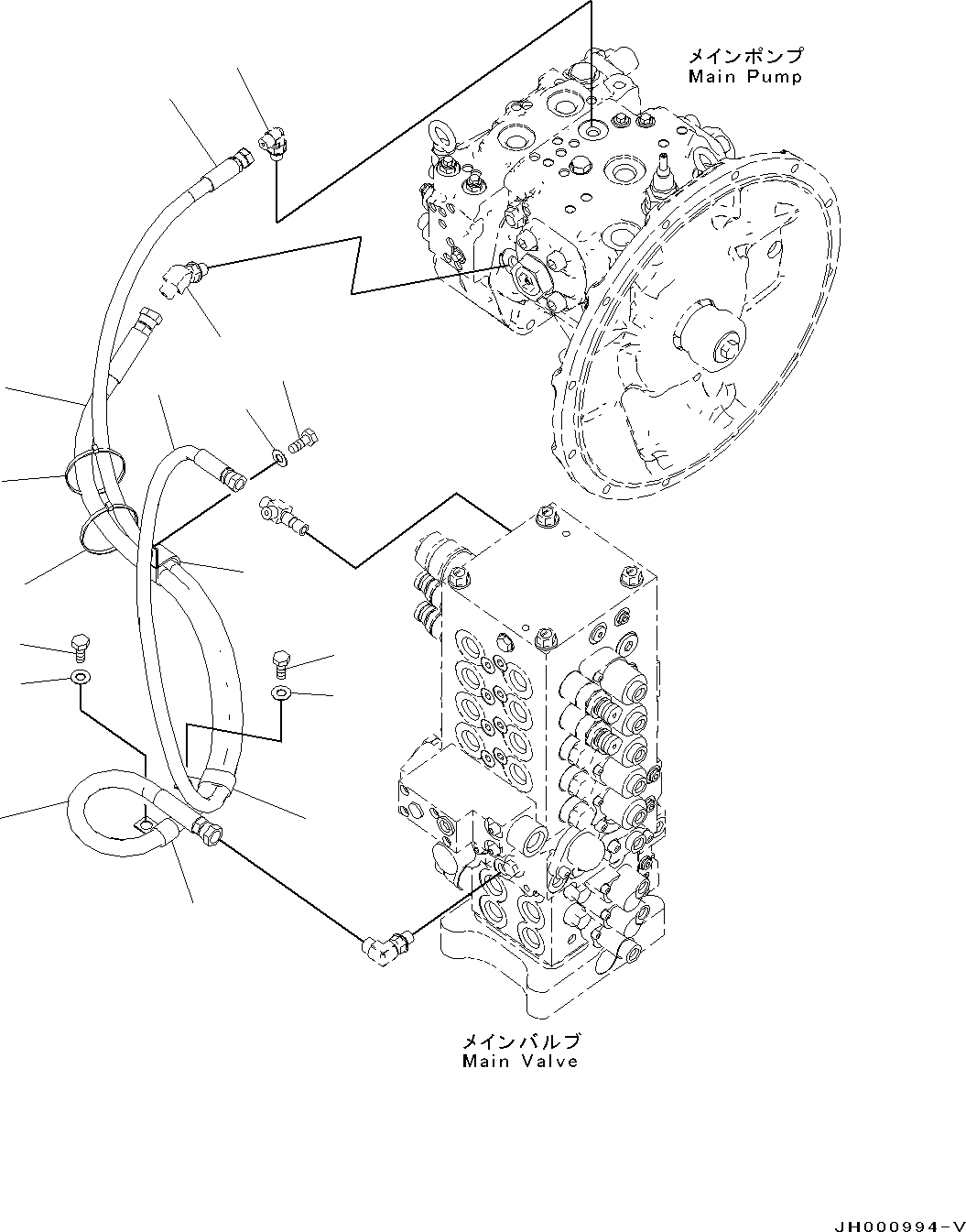 メインポンプ
Main Pump

メインバルブ
Main Valve

JH000994-V