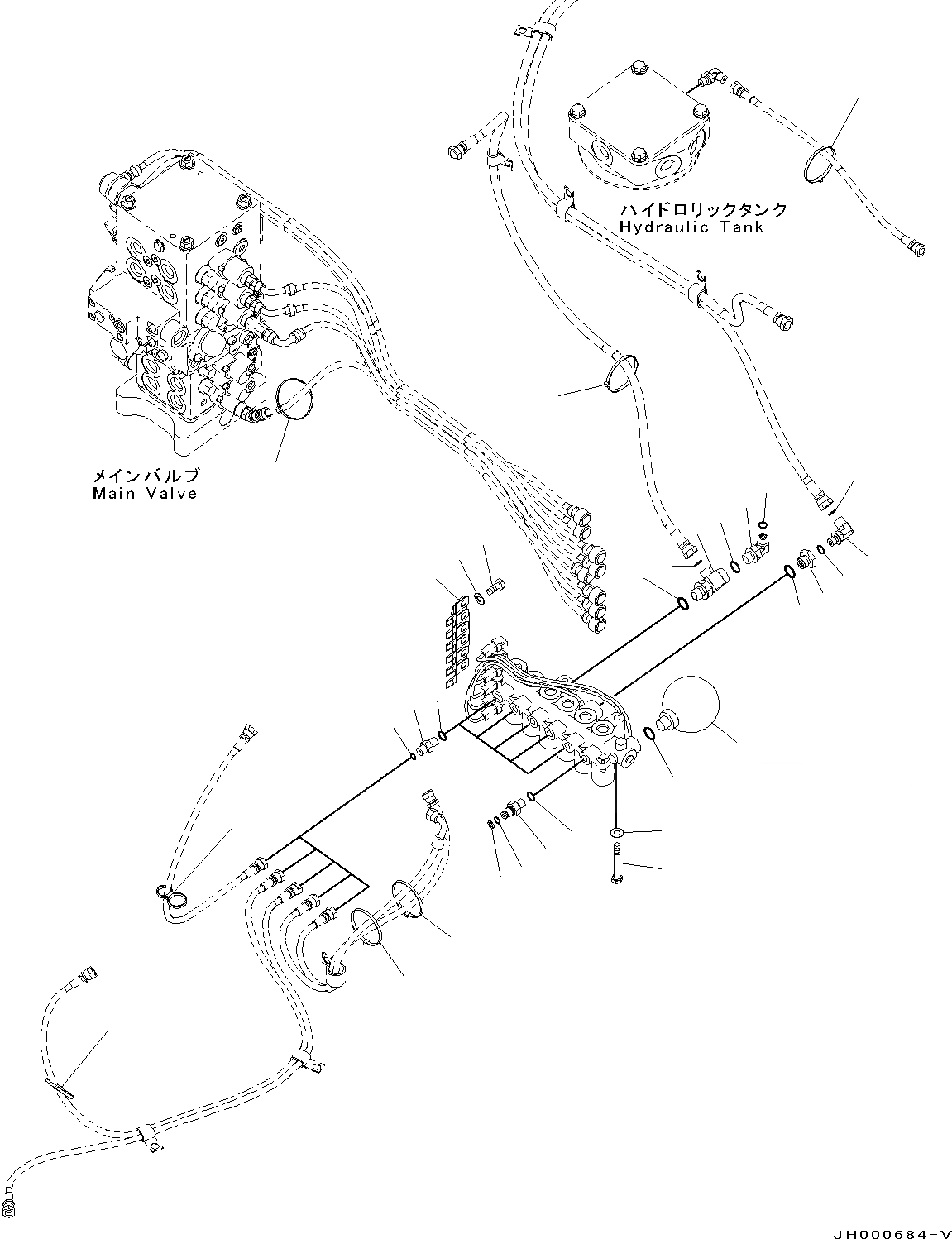 ハイドロリックタンク
Hydraulic Tank

メインバルブ
Main Valve

JH000684-V