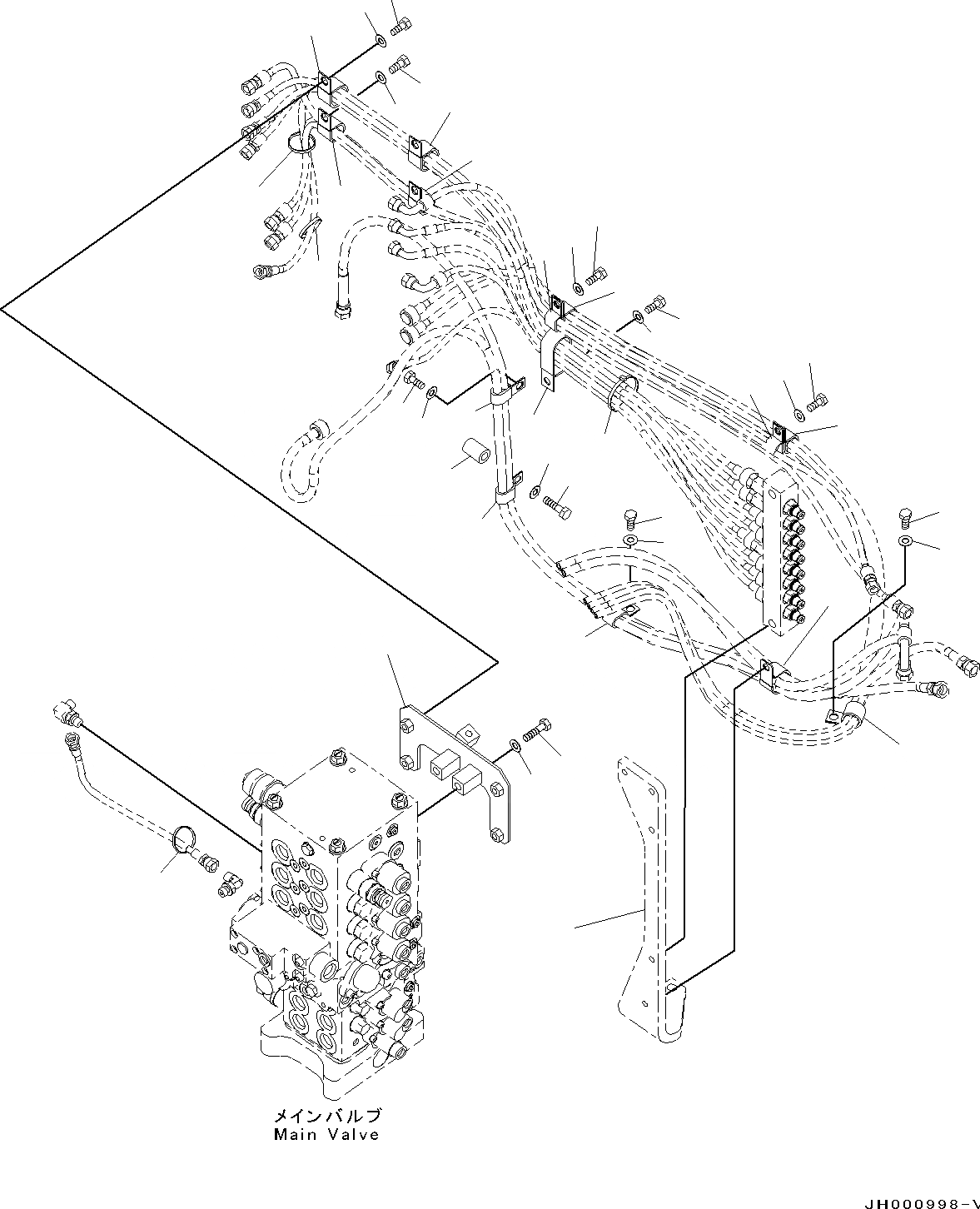 メインバルブ
Main Valve

JH000998-V