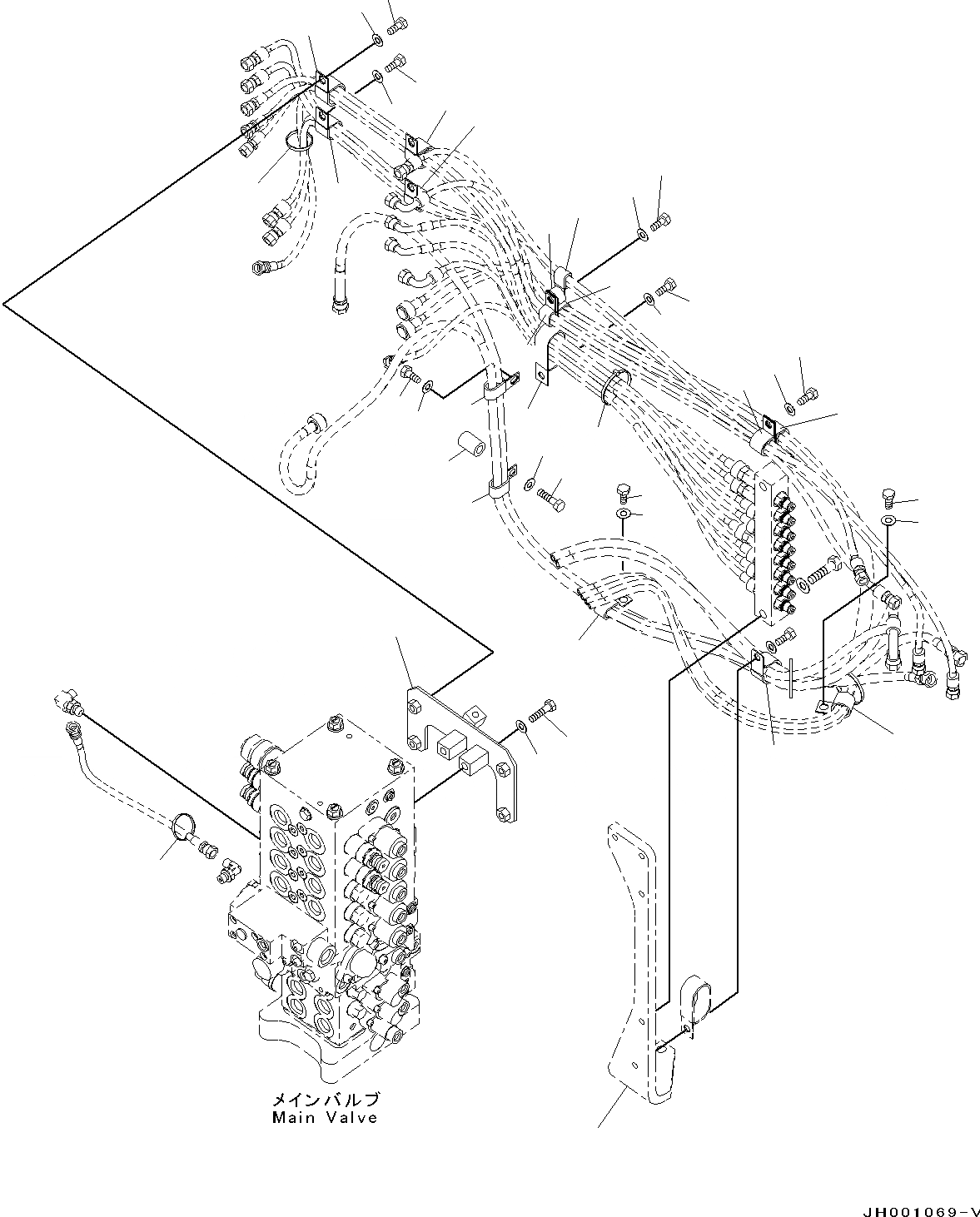 メインバルブ
Main Valve

JH001069-V