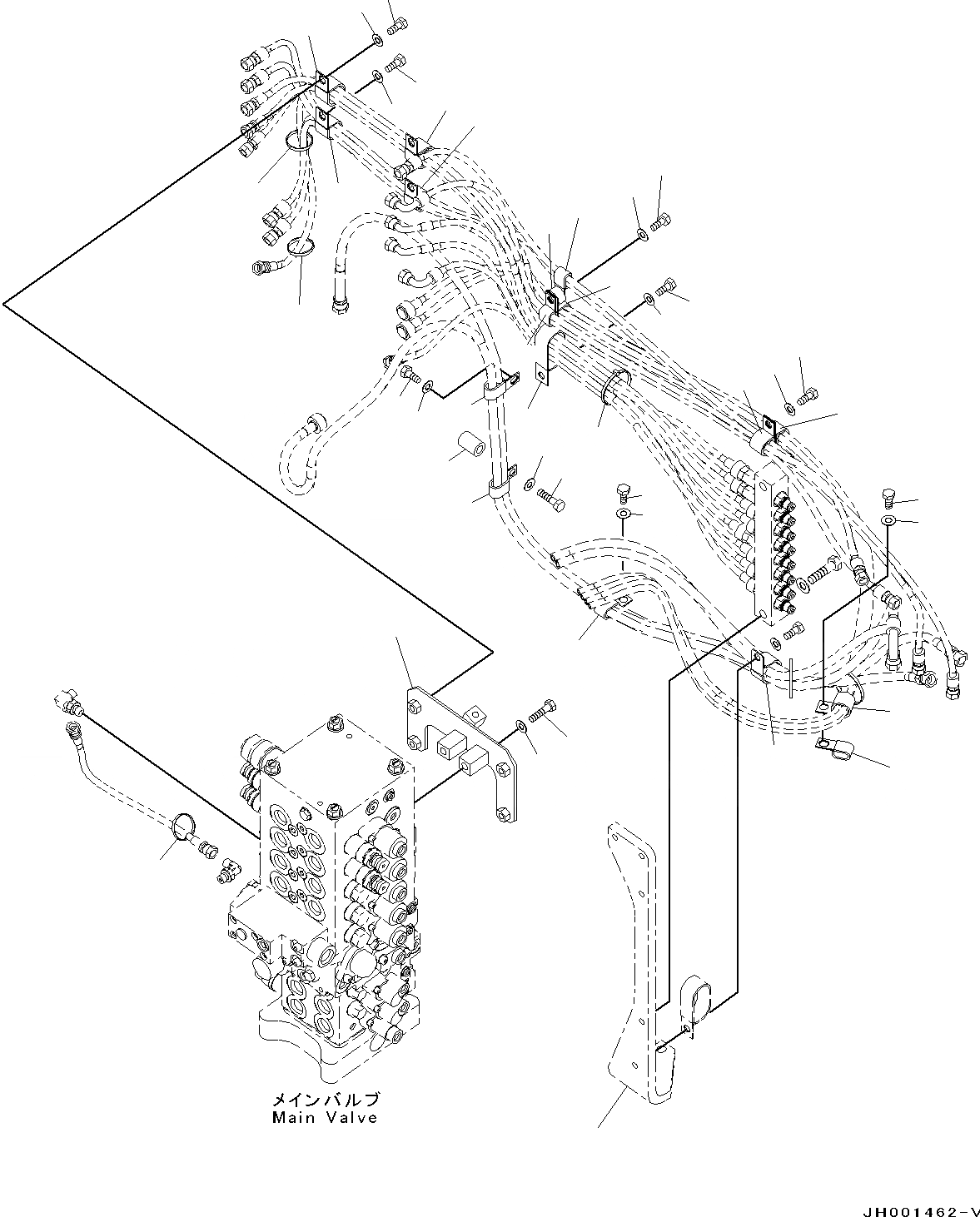 メインバルブ
Main Valve

JH001462-V