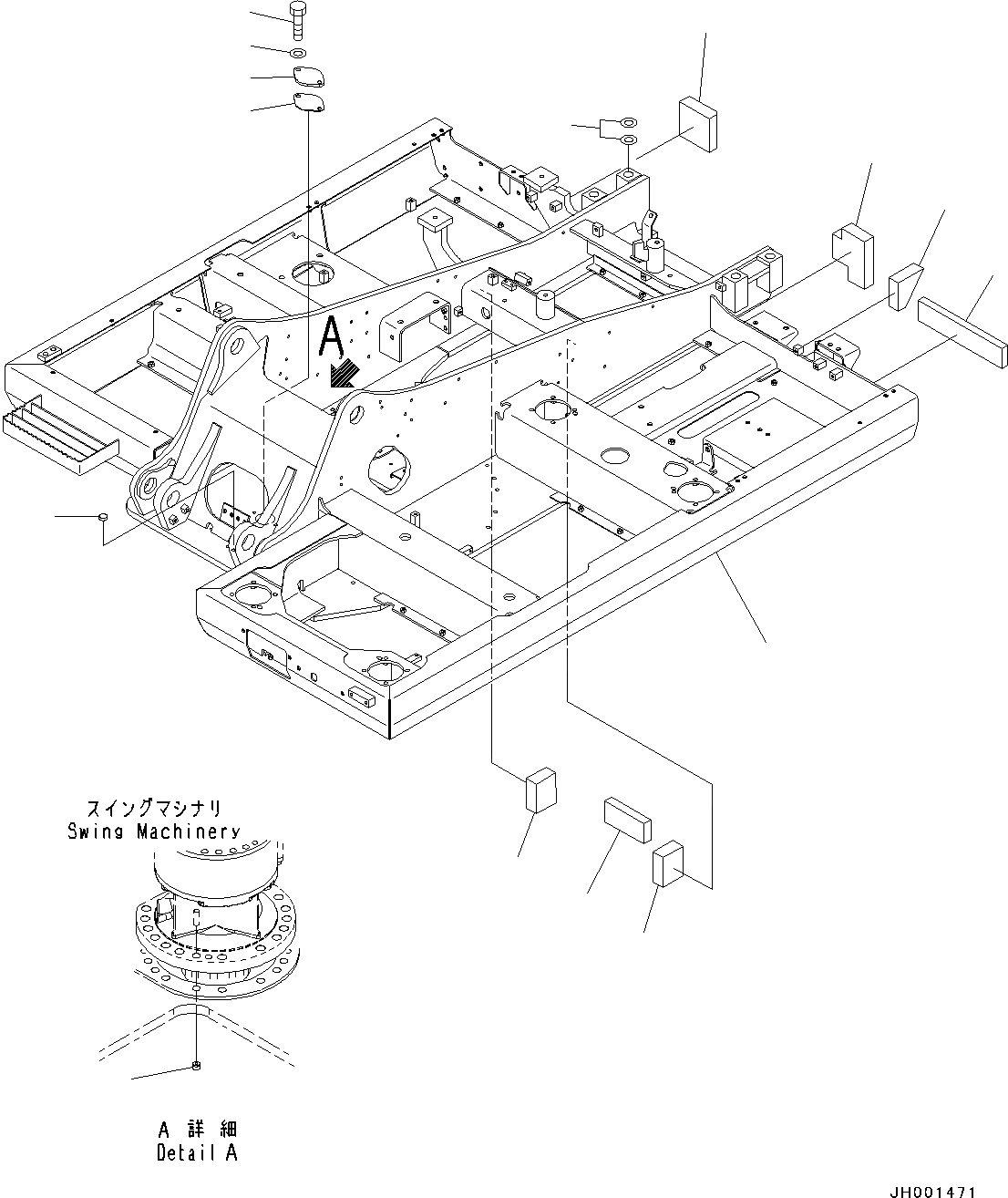 A

スイングマシナリ
Swing Machinery

A 詳細
Detail A

JH001471