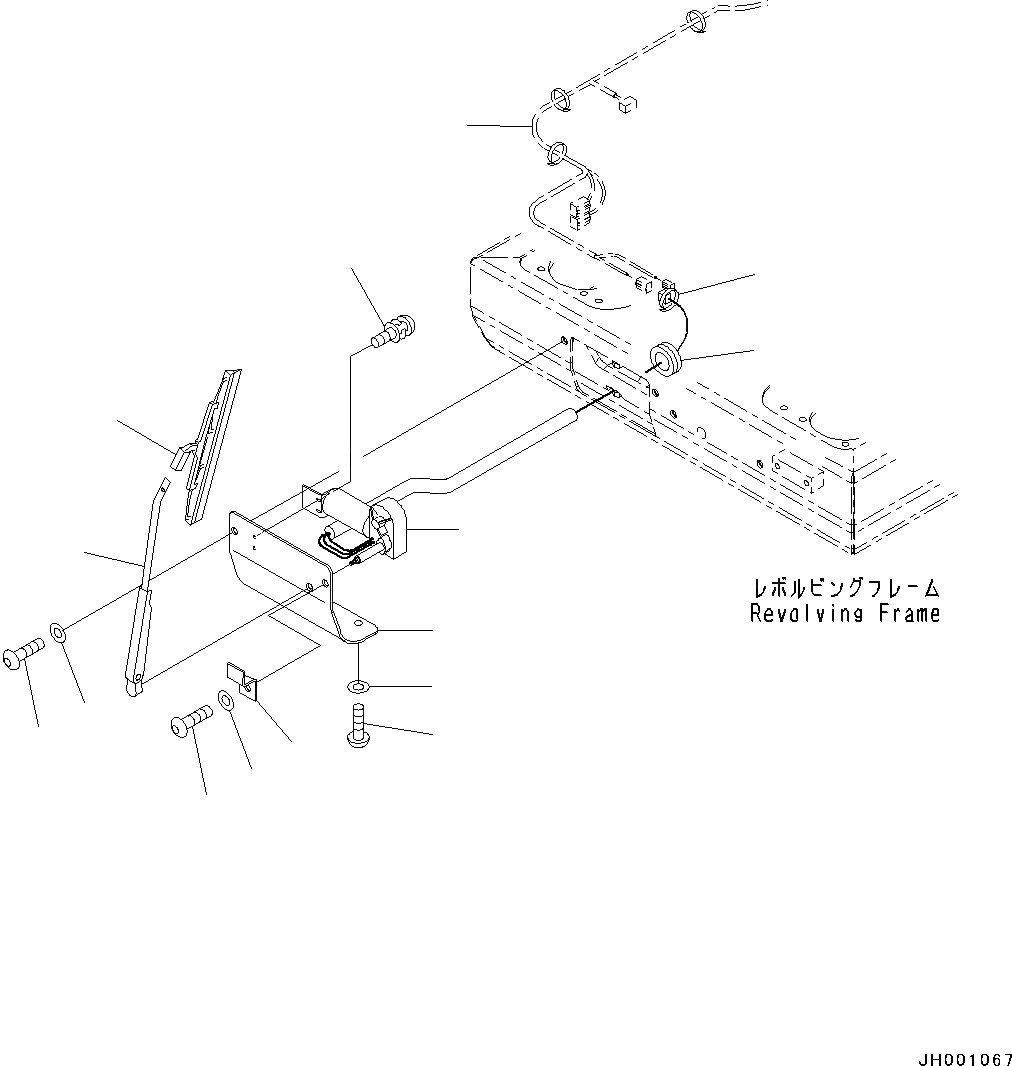 レボルビングフレーム
Revolving Frame

JH001067