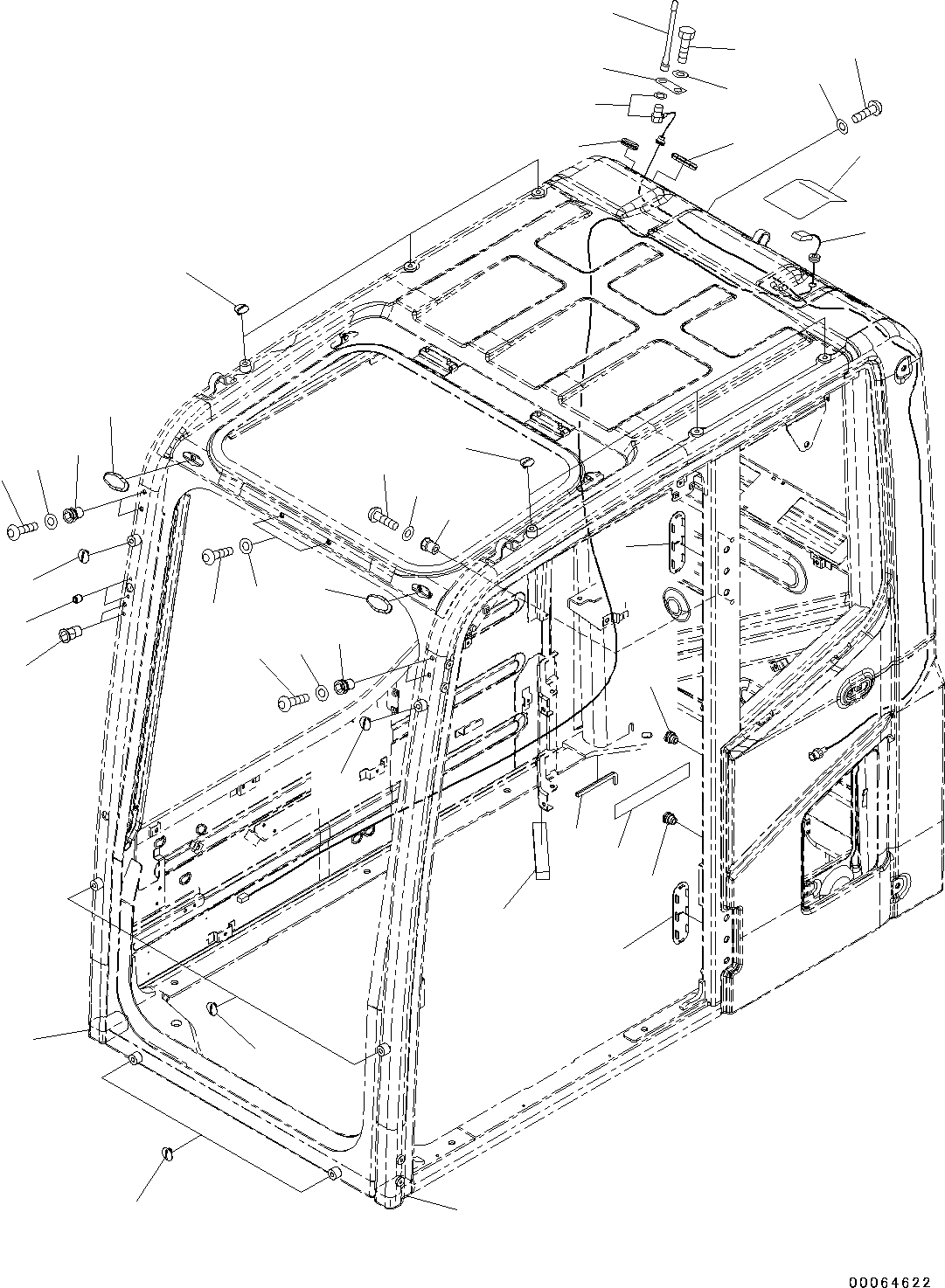 00064622