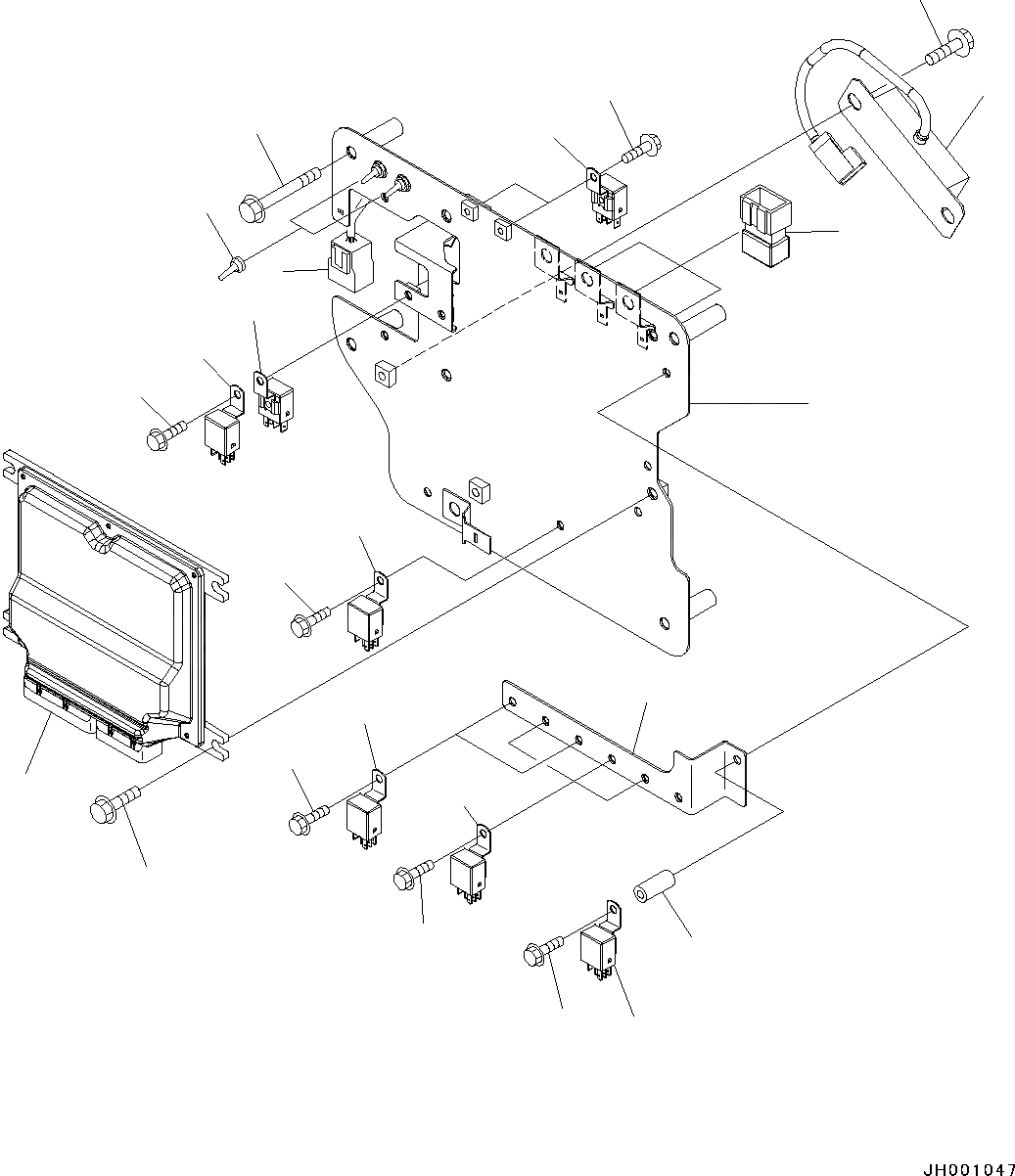 JH001047