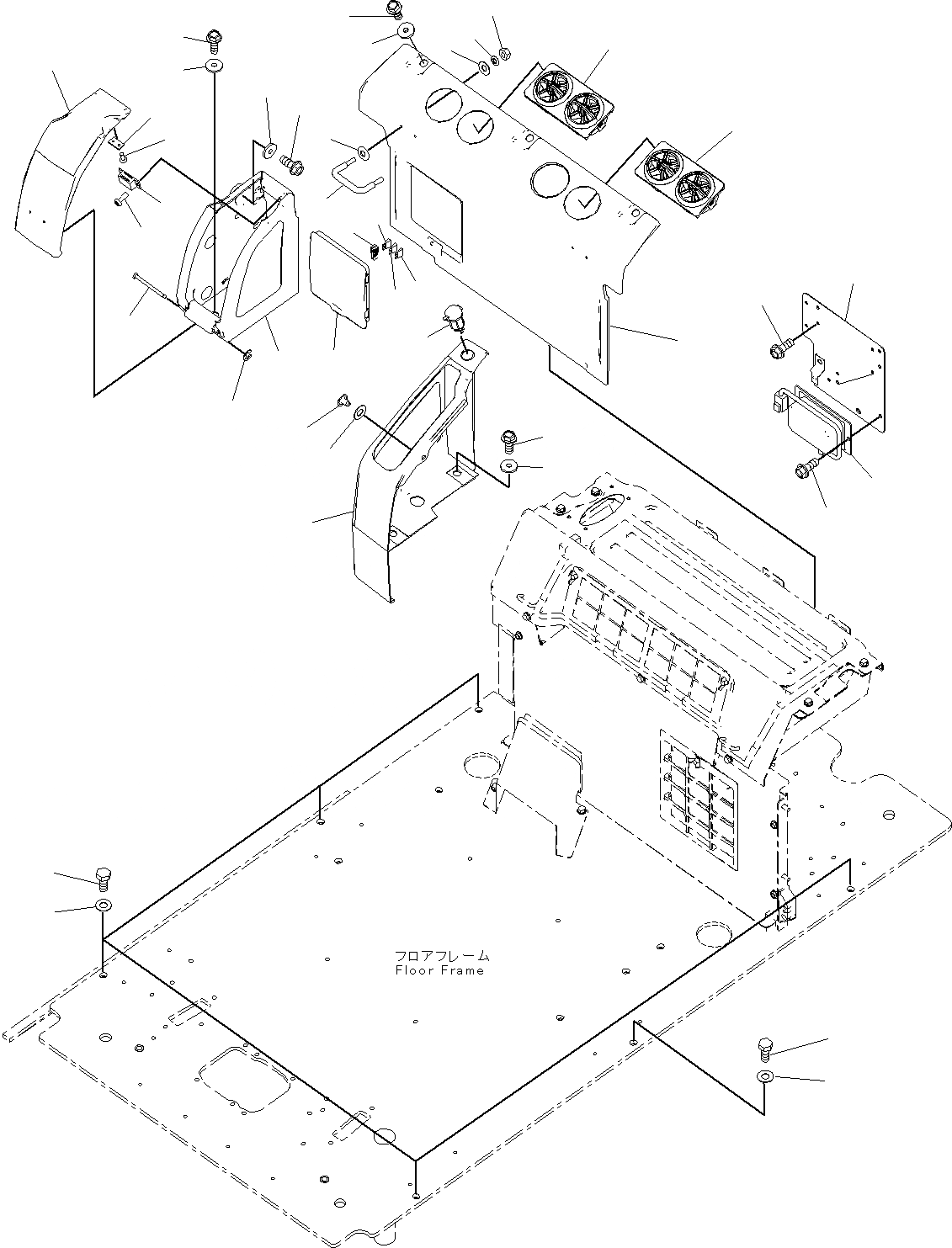 フロアフレーム
Floor Frame