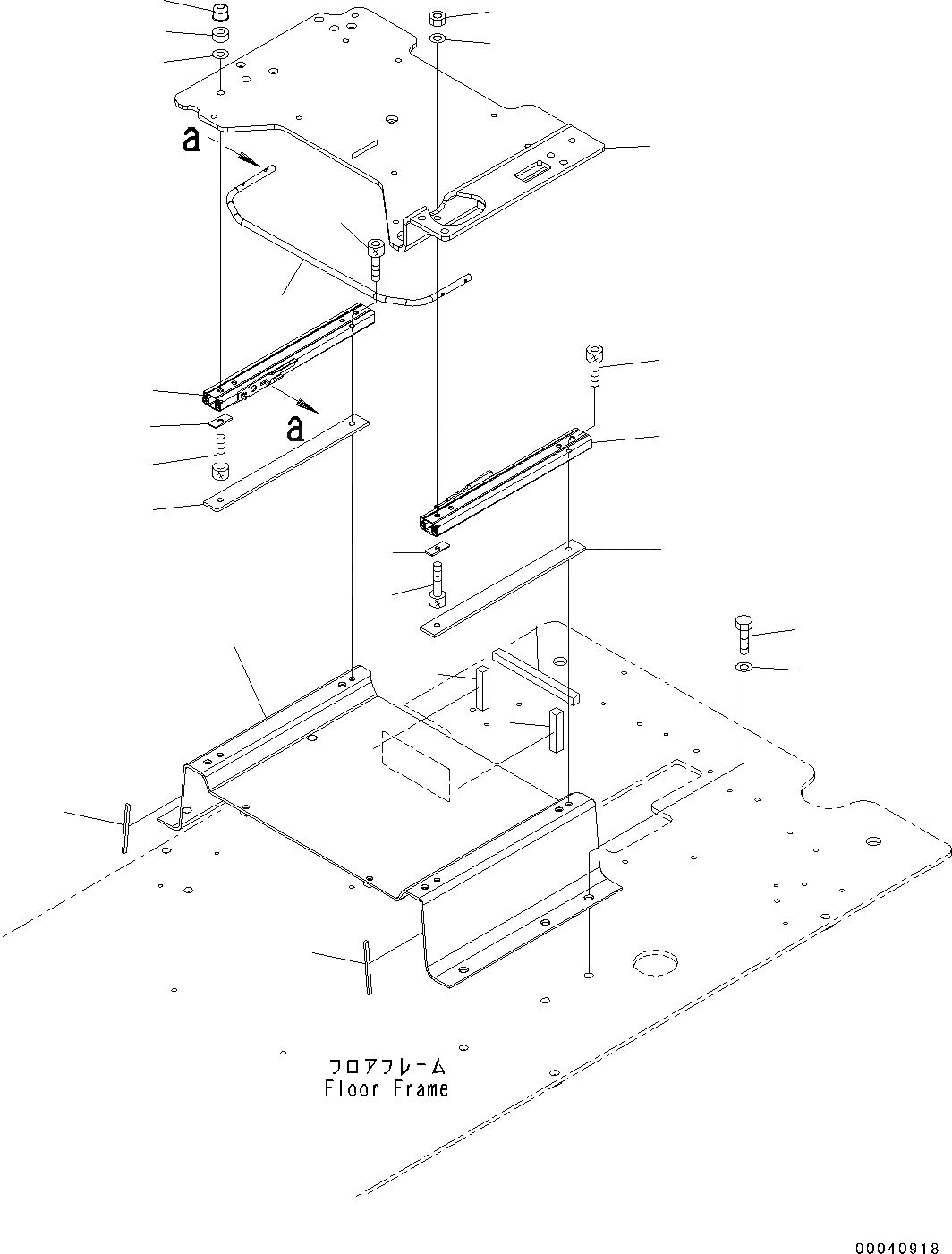 a

a

フロアフレーム
Floor Frame

00040918