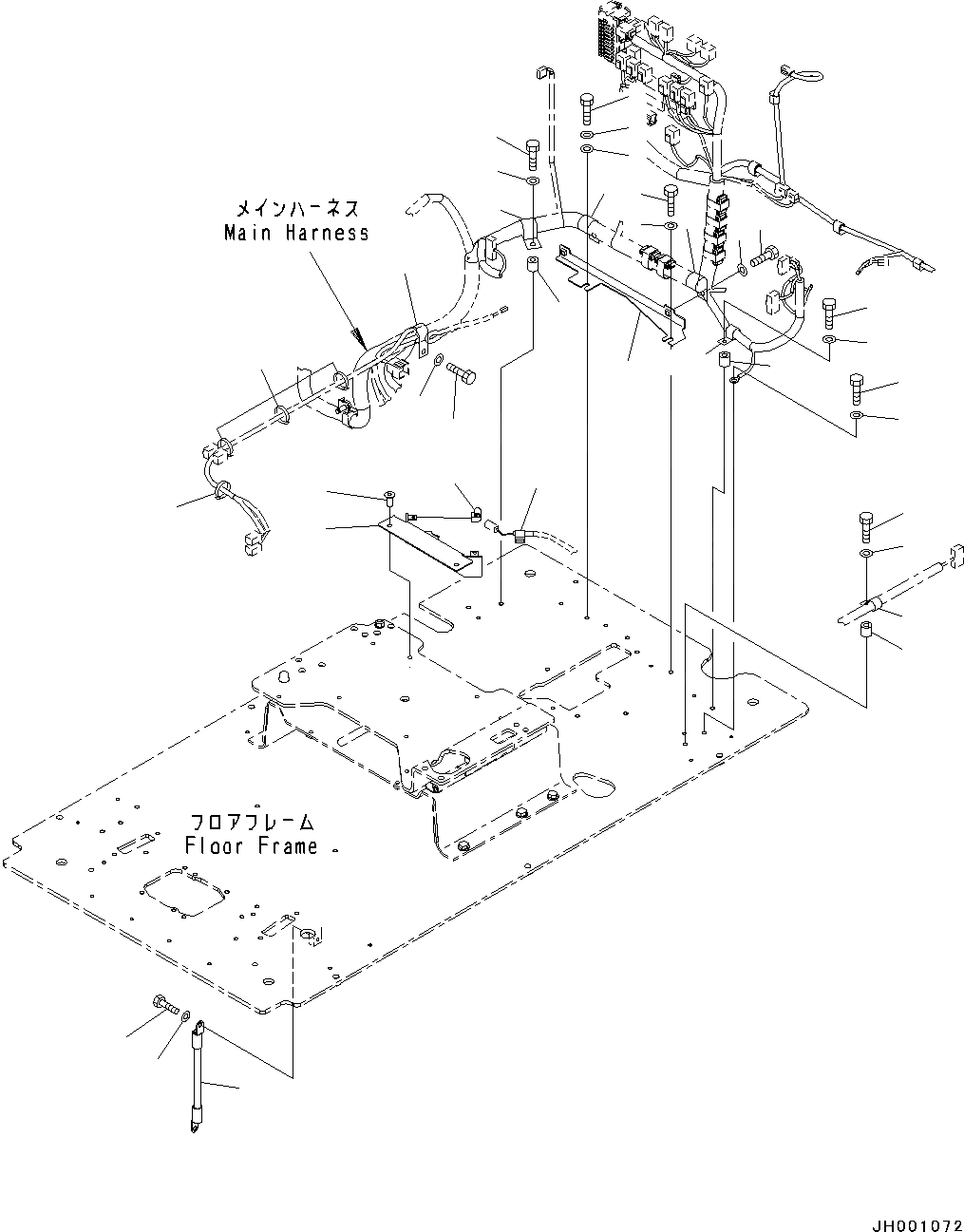 メインハーネス
Main Harness

フロアフレーム
Floor Frame

JH001072