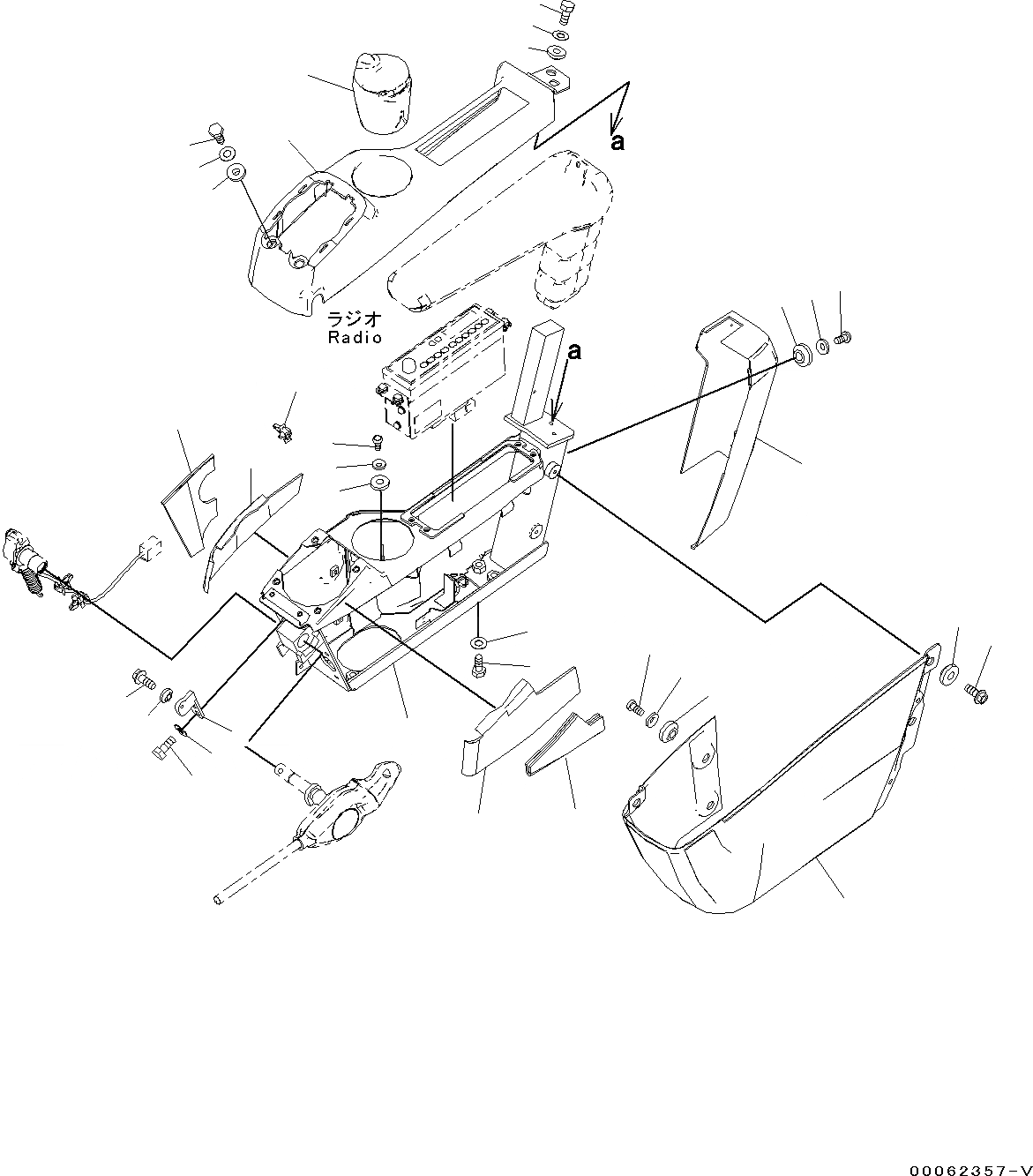 a

ラジオ
Radio

a

00062357-V