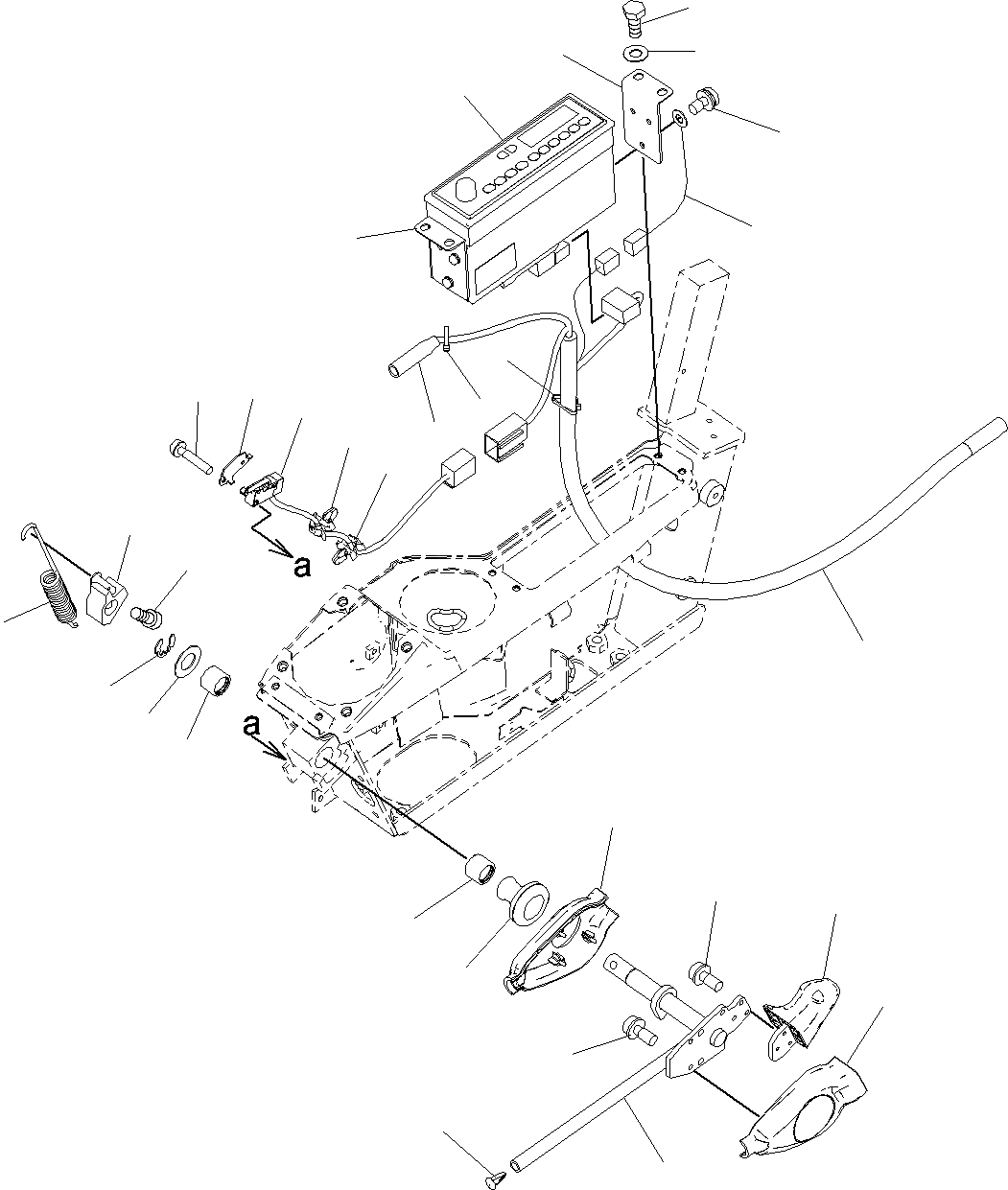 a
a