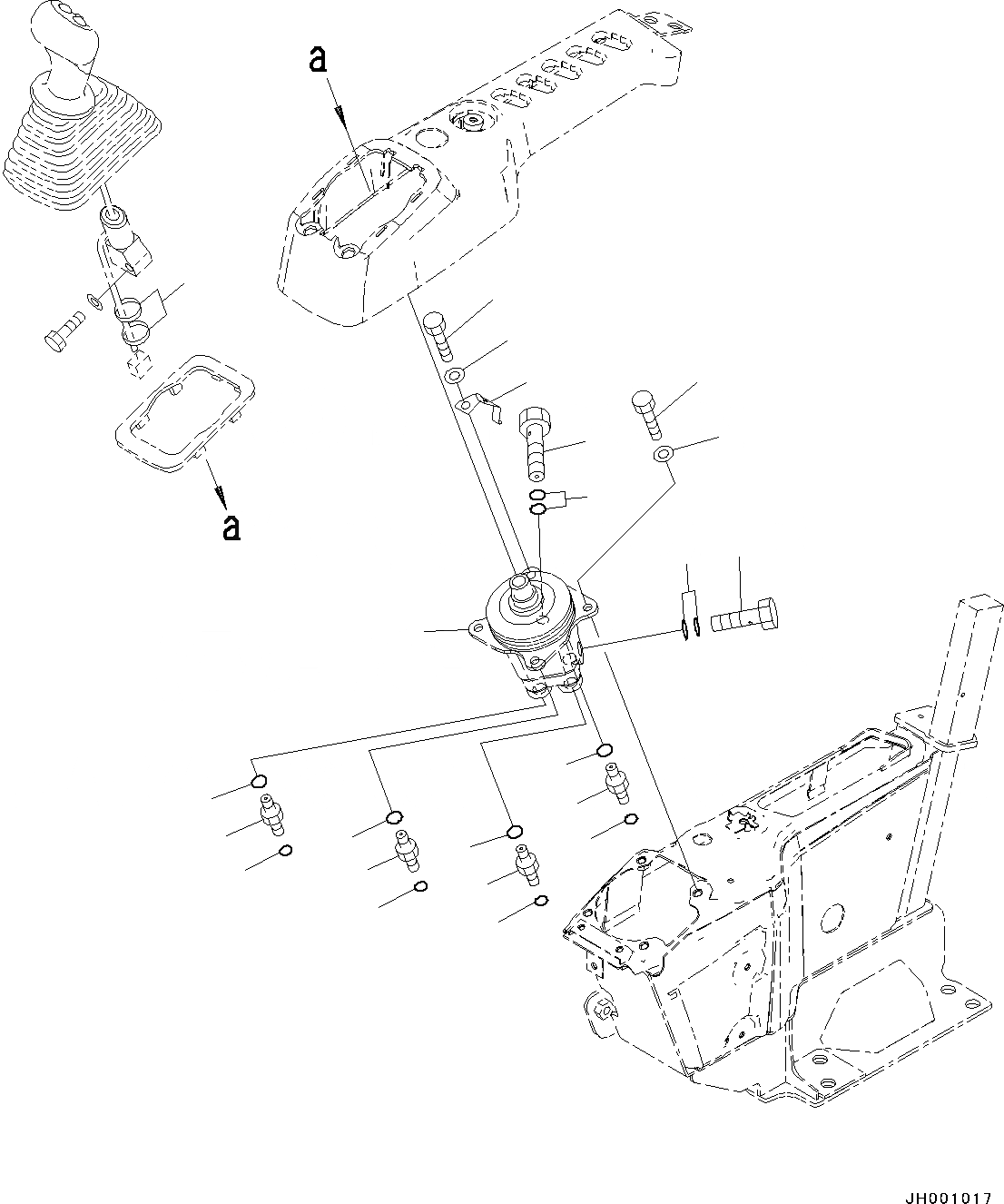 a

a

JH001017