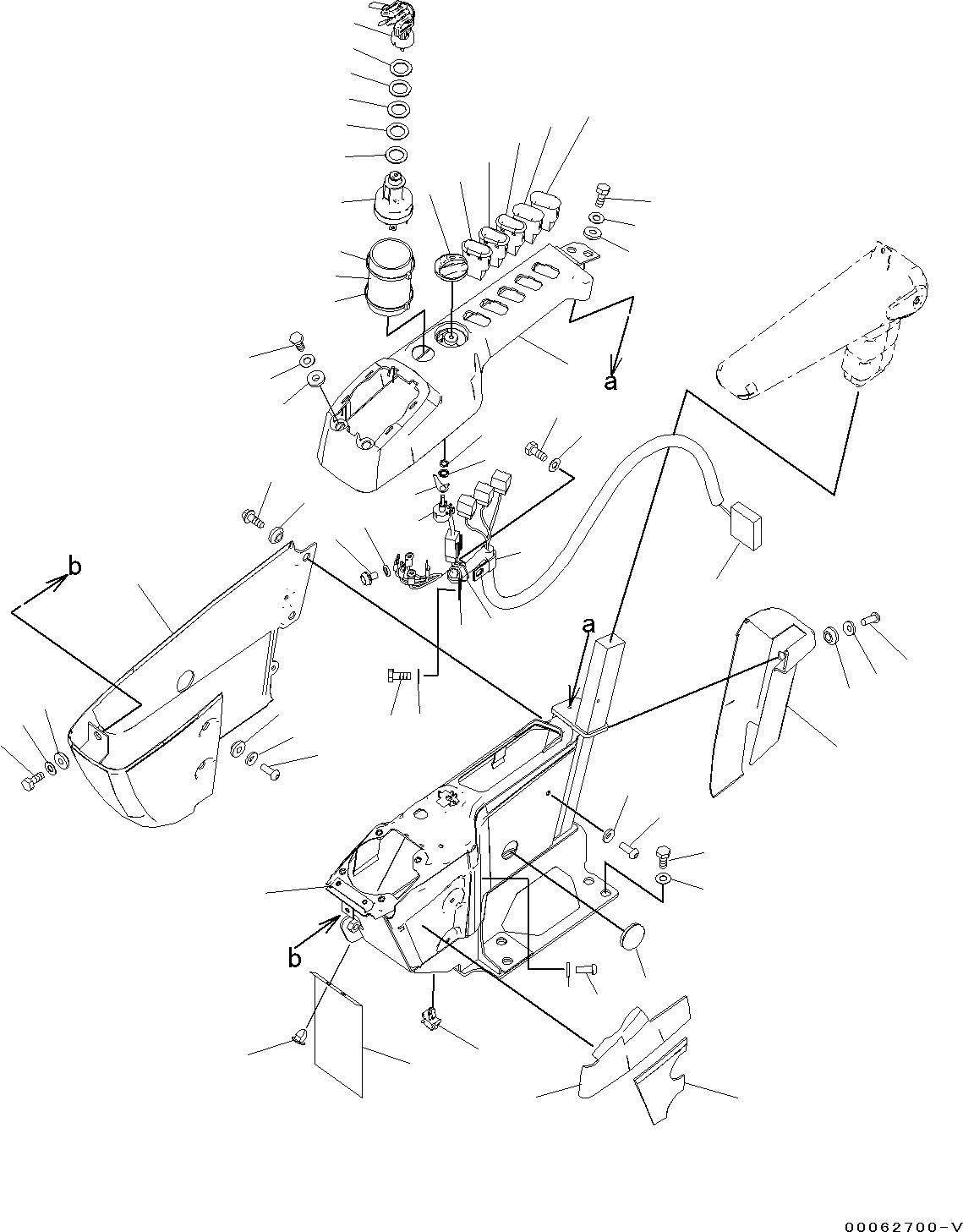 a

b

a

b

00062700-V