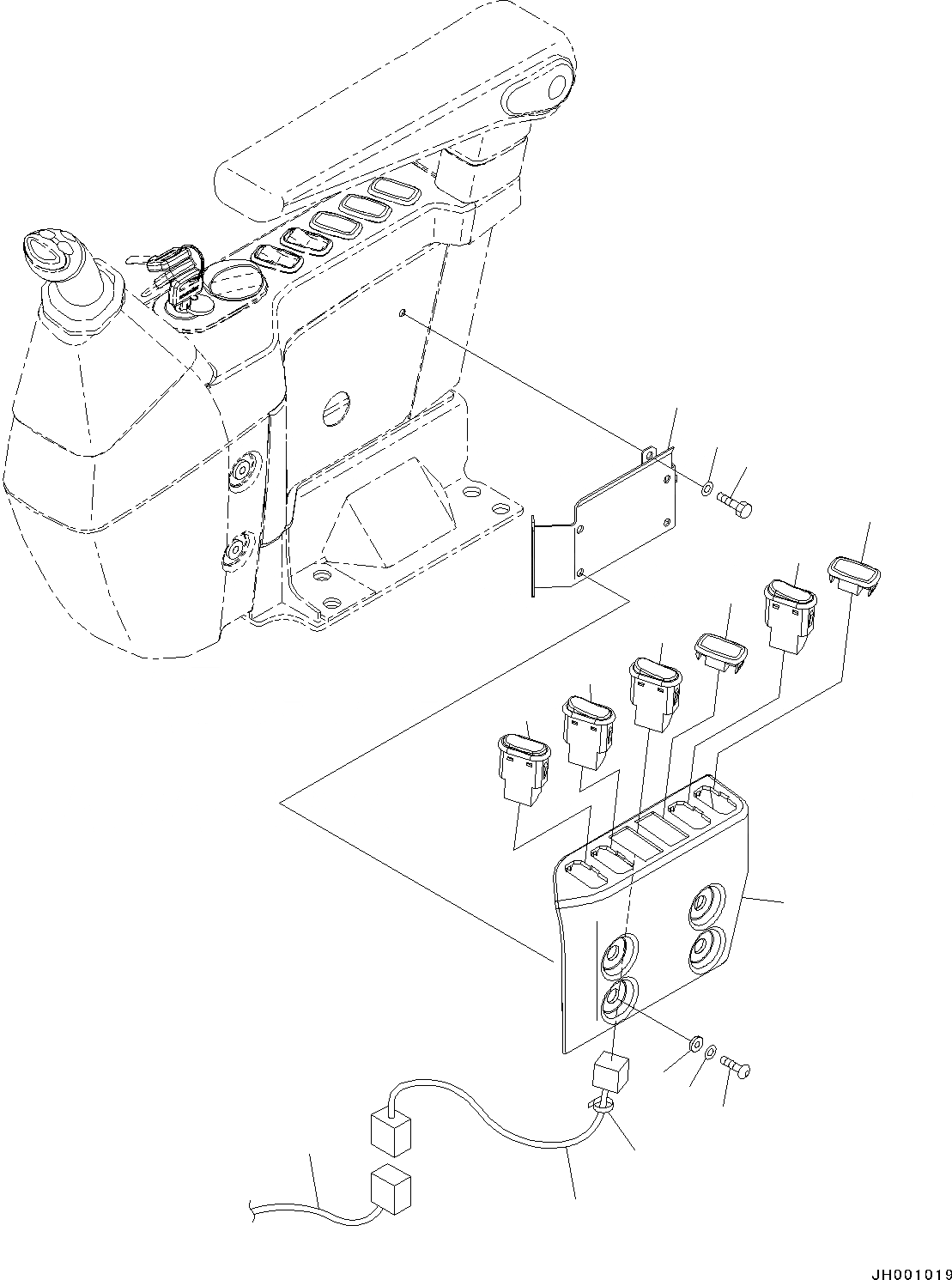 JH001019