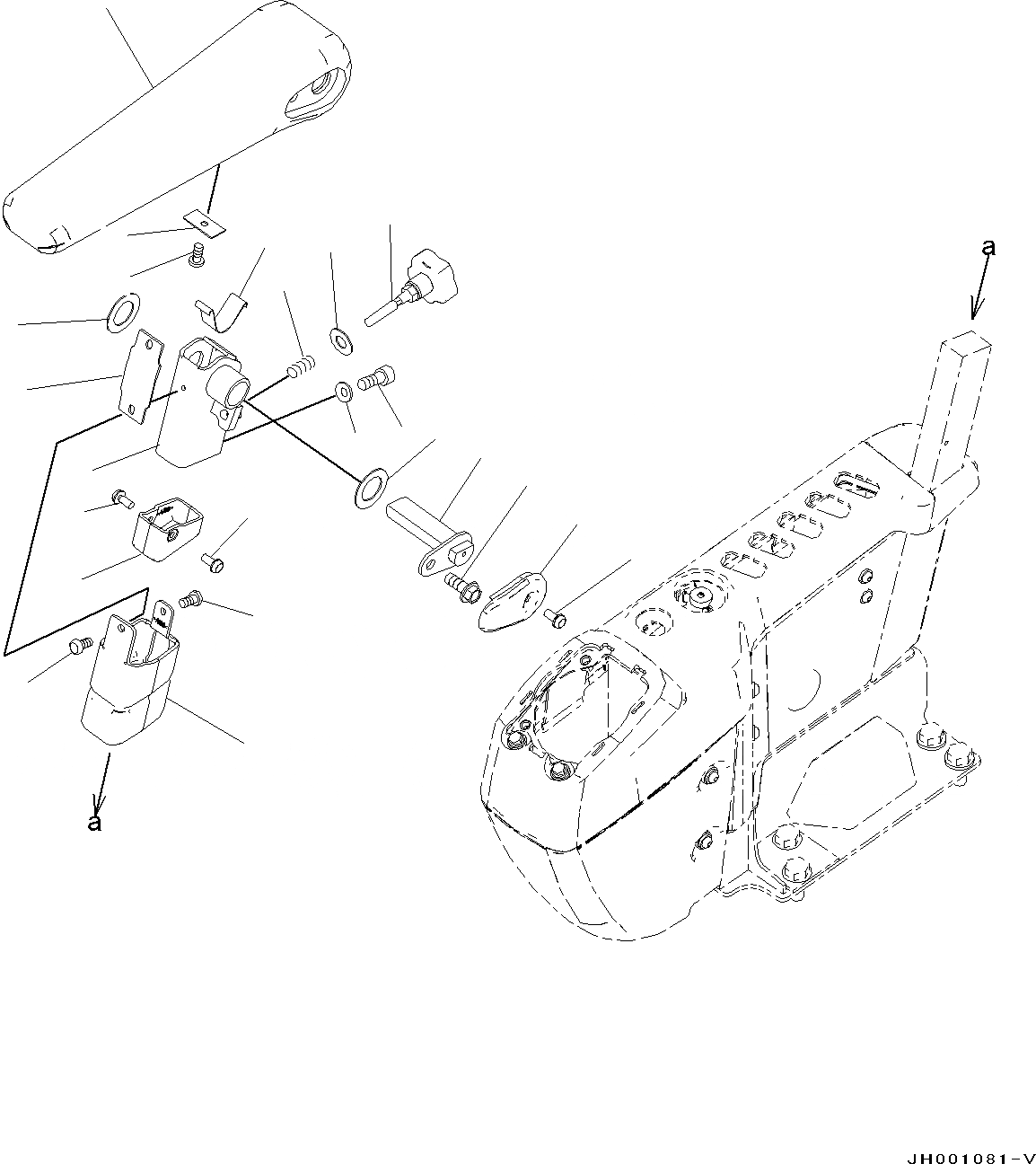 a

a

JH001081-V