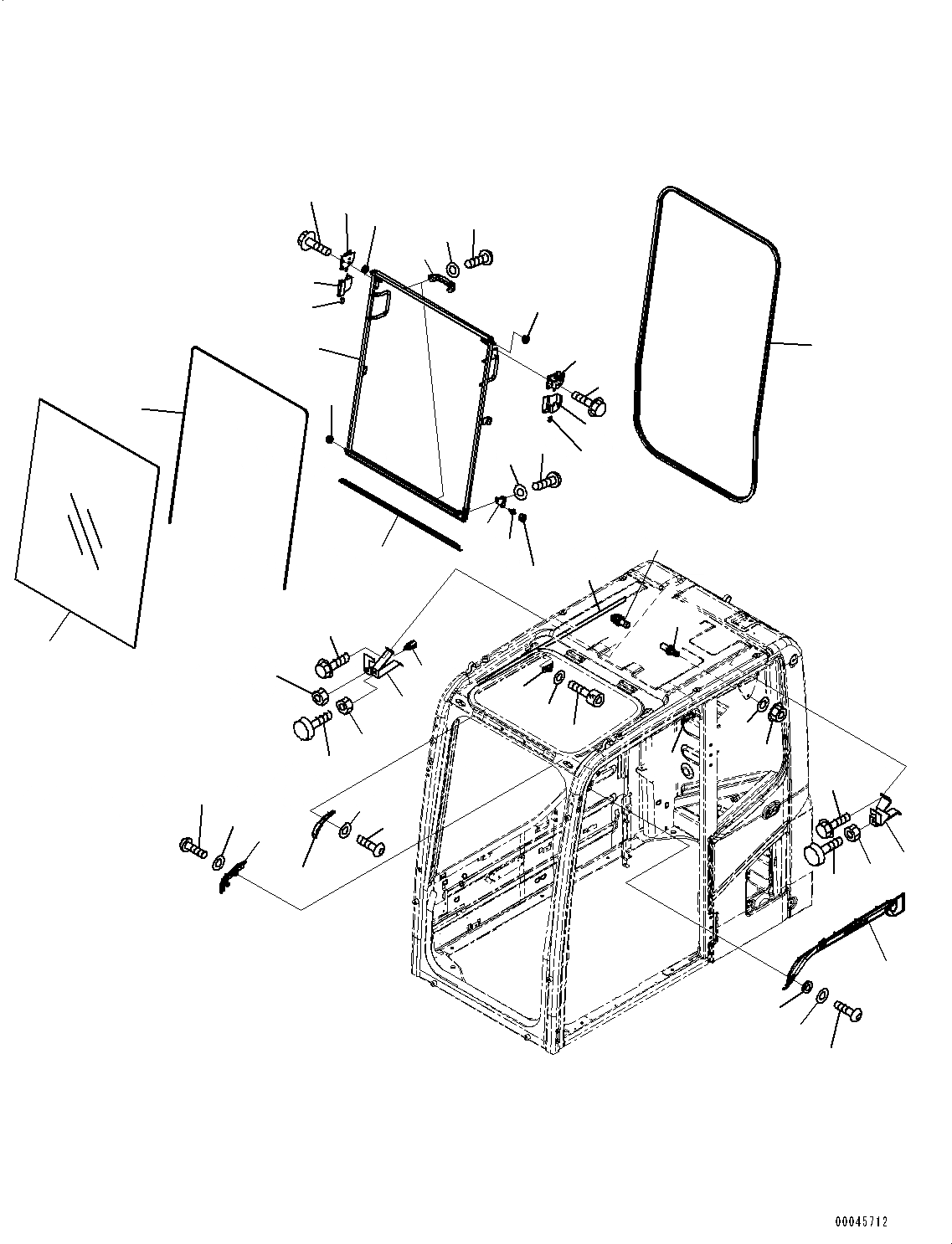 00045712