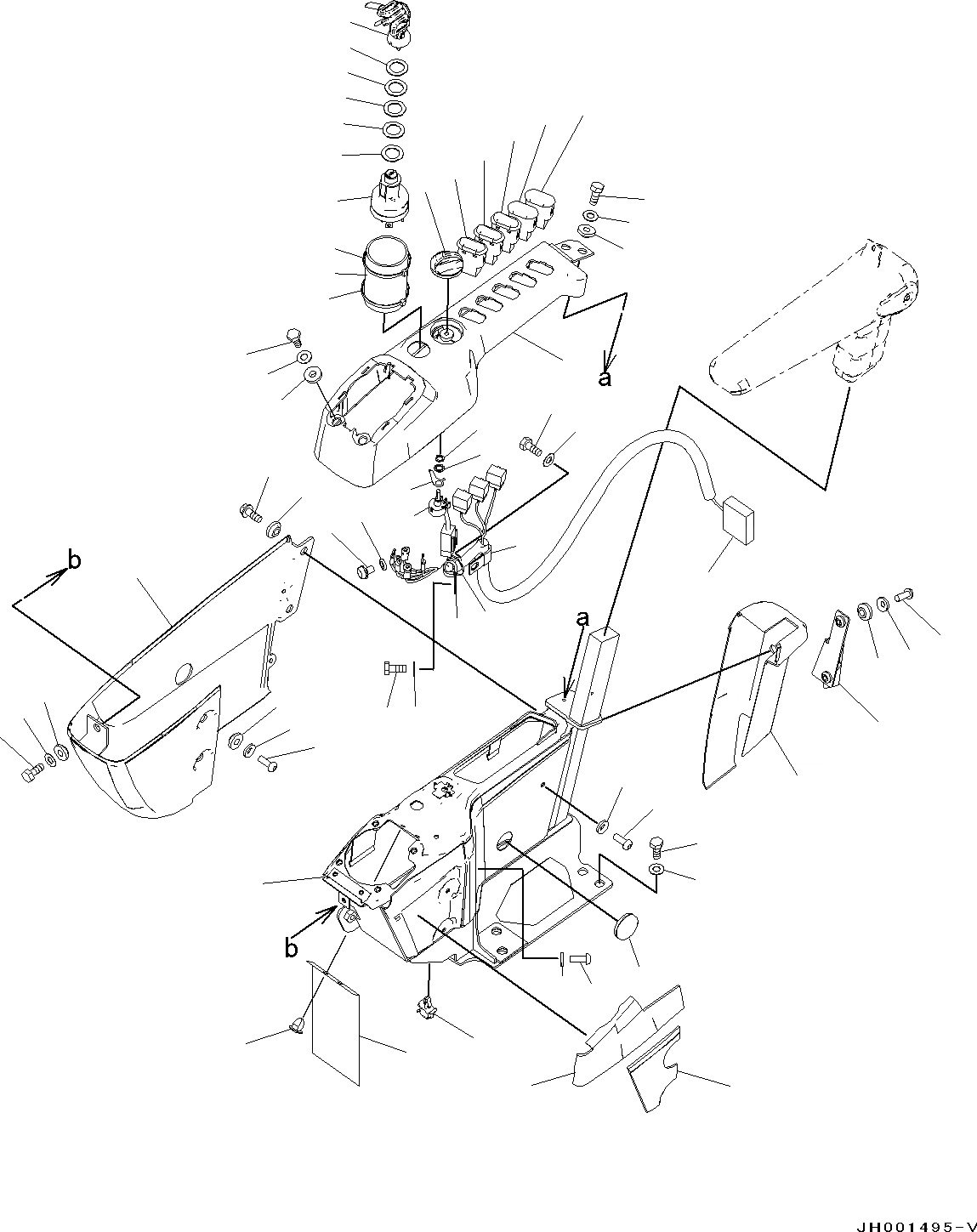 a

b

a

b

JH001495-V