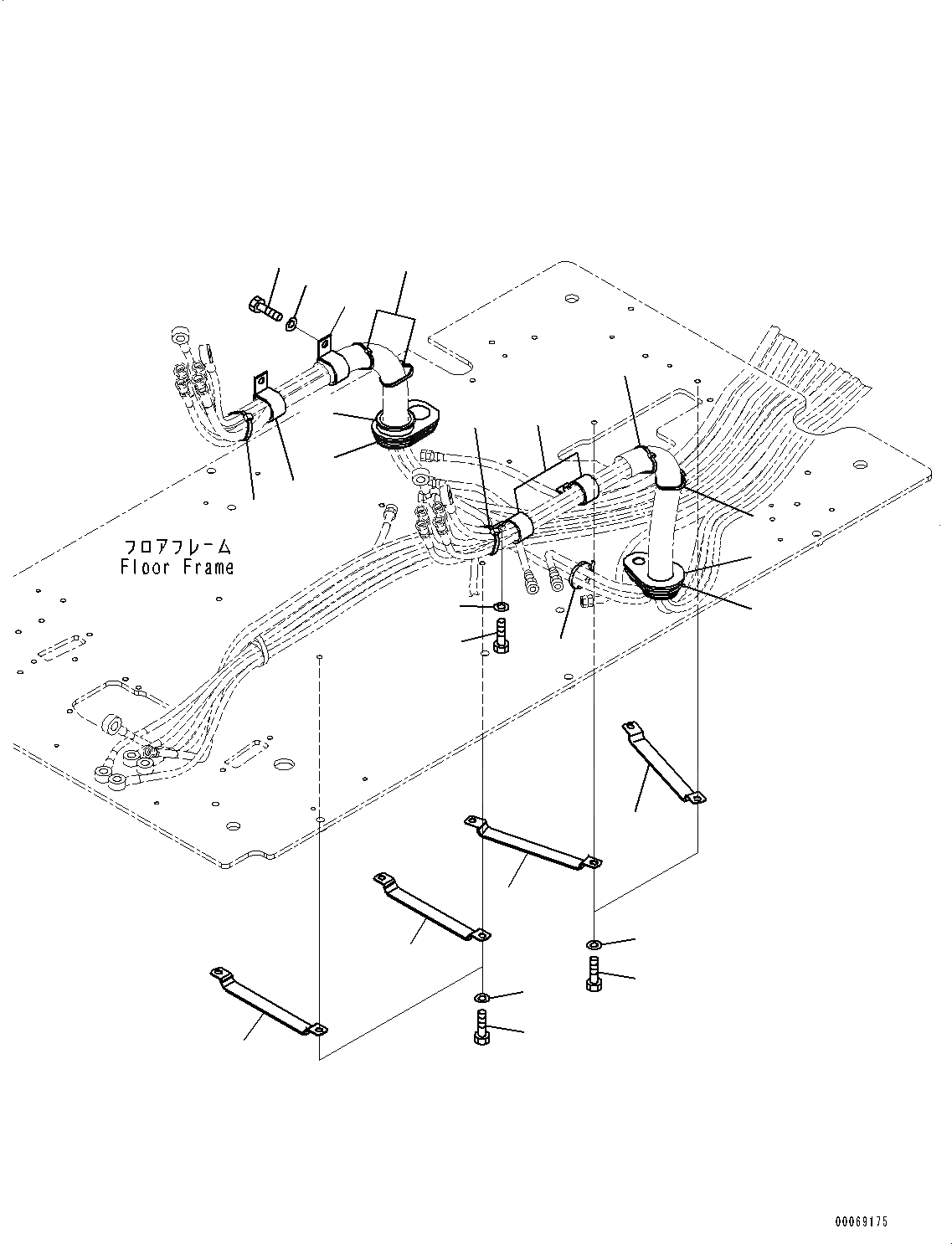 フロアフレーム
Floor Frame

00069175