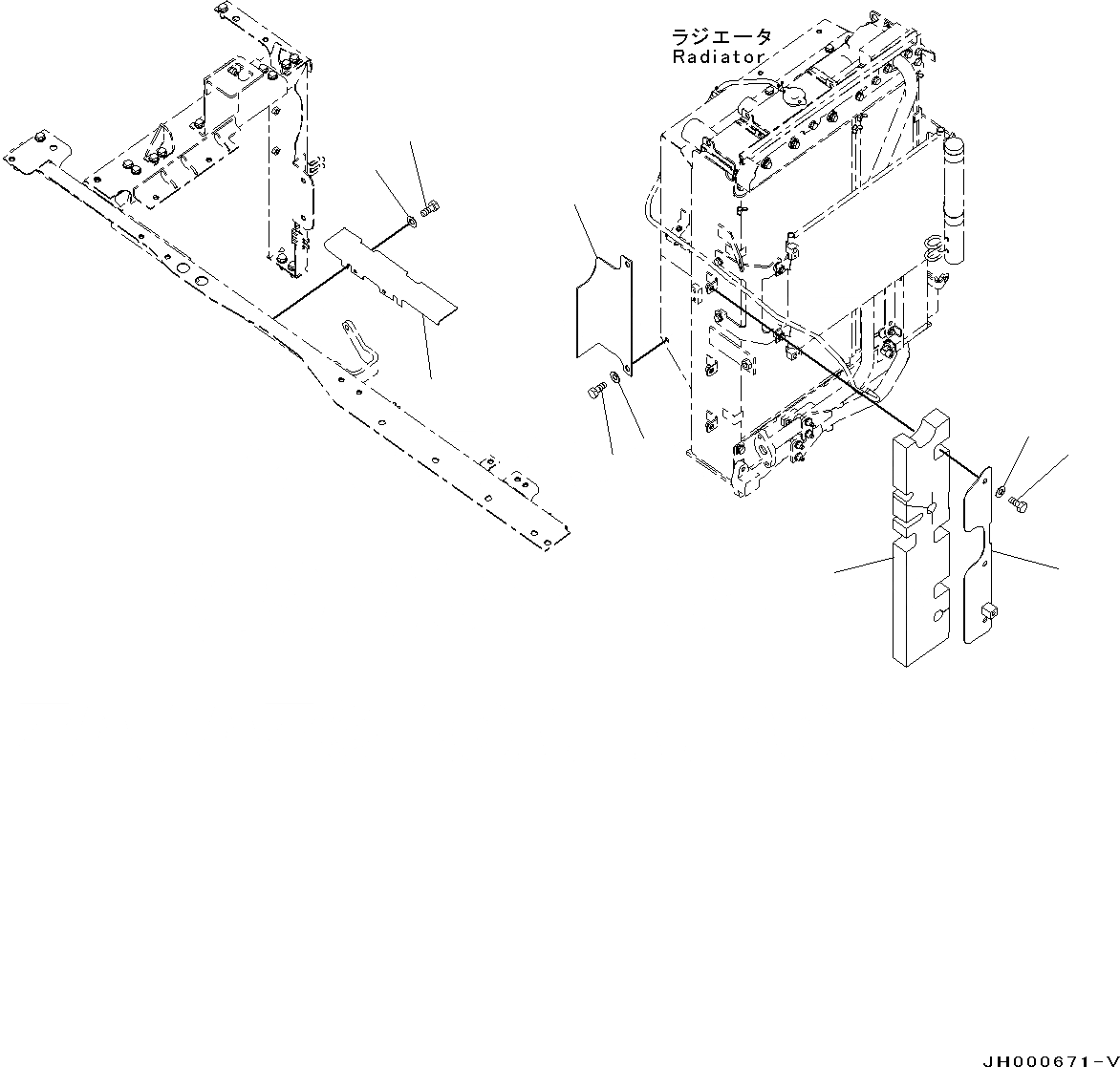 ラジエータ
Radiator

JH000671-V