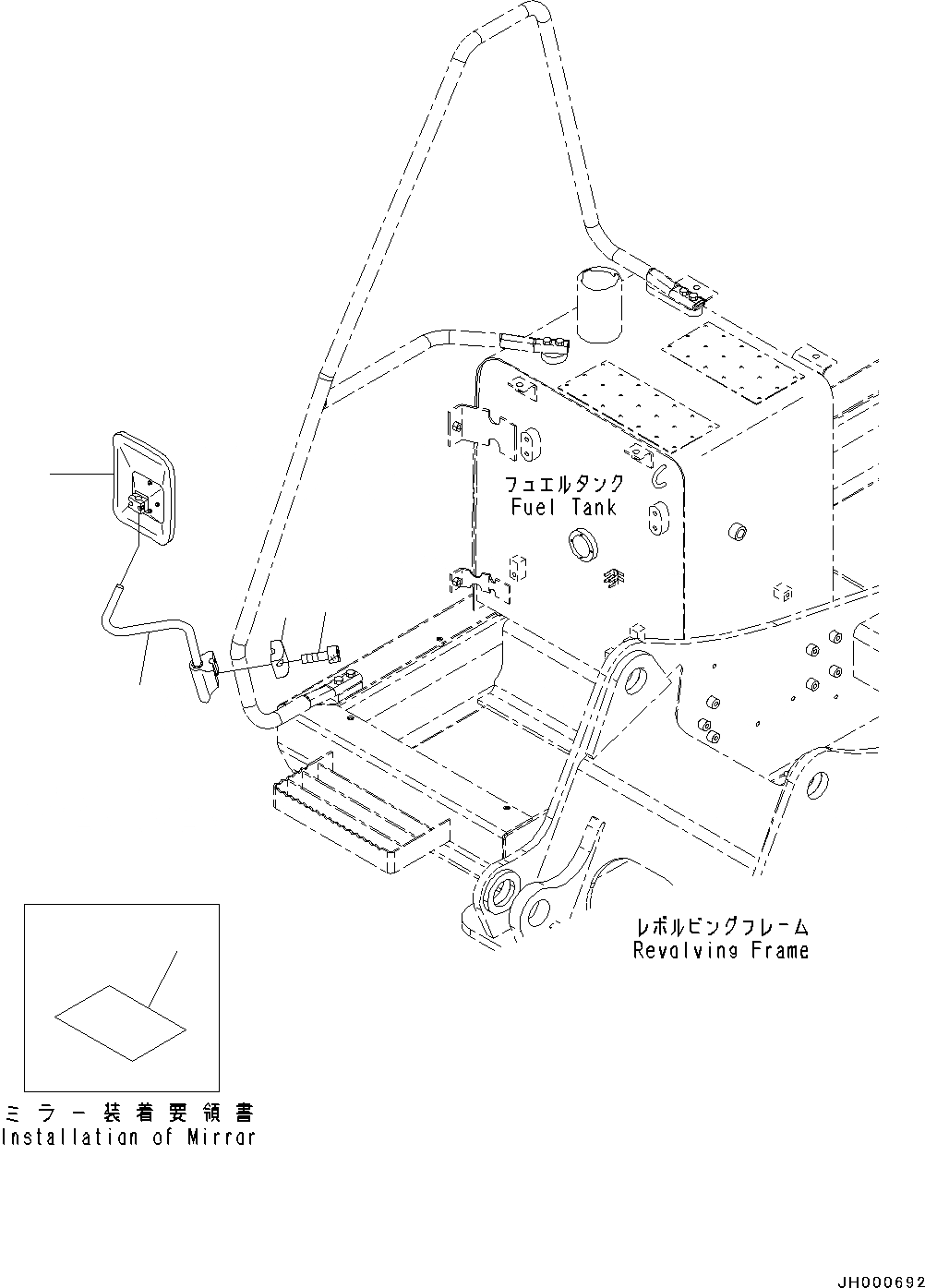 フュエルタンク
Fuel Tank

レボルビングフレーム
Revolving Frame

ミラー装着要領書
Installation of Mirror

JH000692