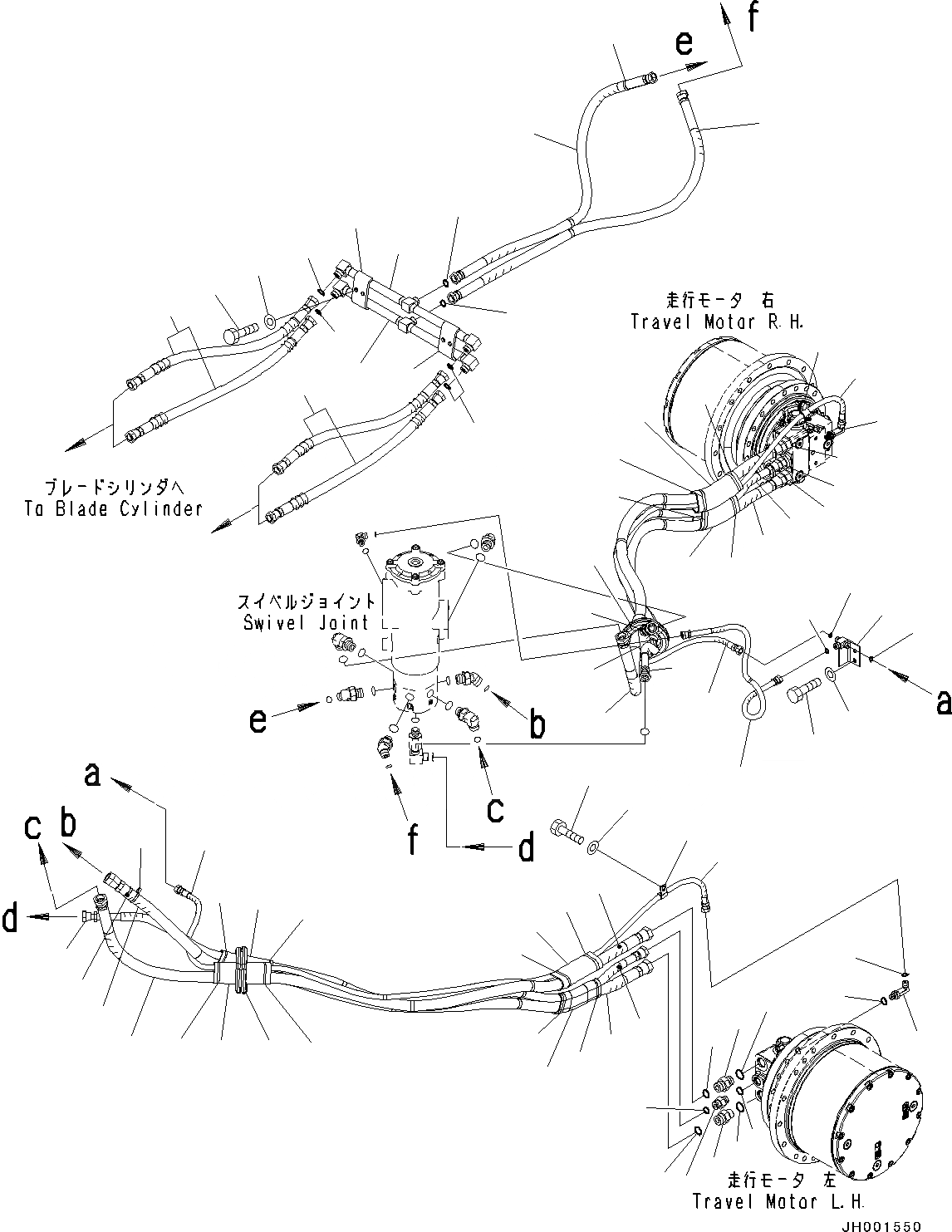 e
f
走行モータ 右
Travel Motor R.H.
ブレードシリンダへ
To Blade Cylinder
スイベルジョイント
Swivel Joint
e
b
a
c
f
d
a
c
b
d
走行モータ 左
Travel Motor L.H.
JH001550