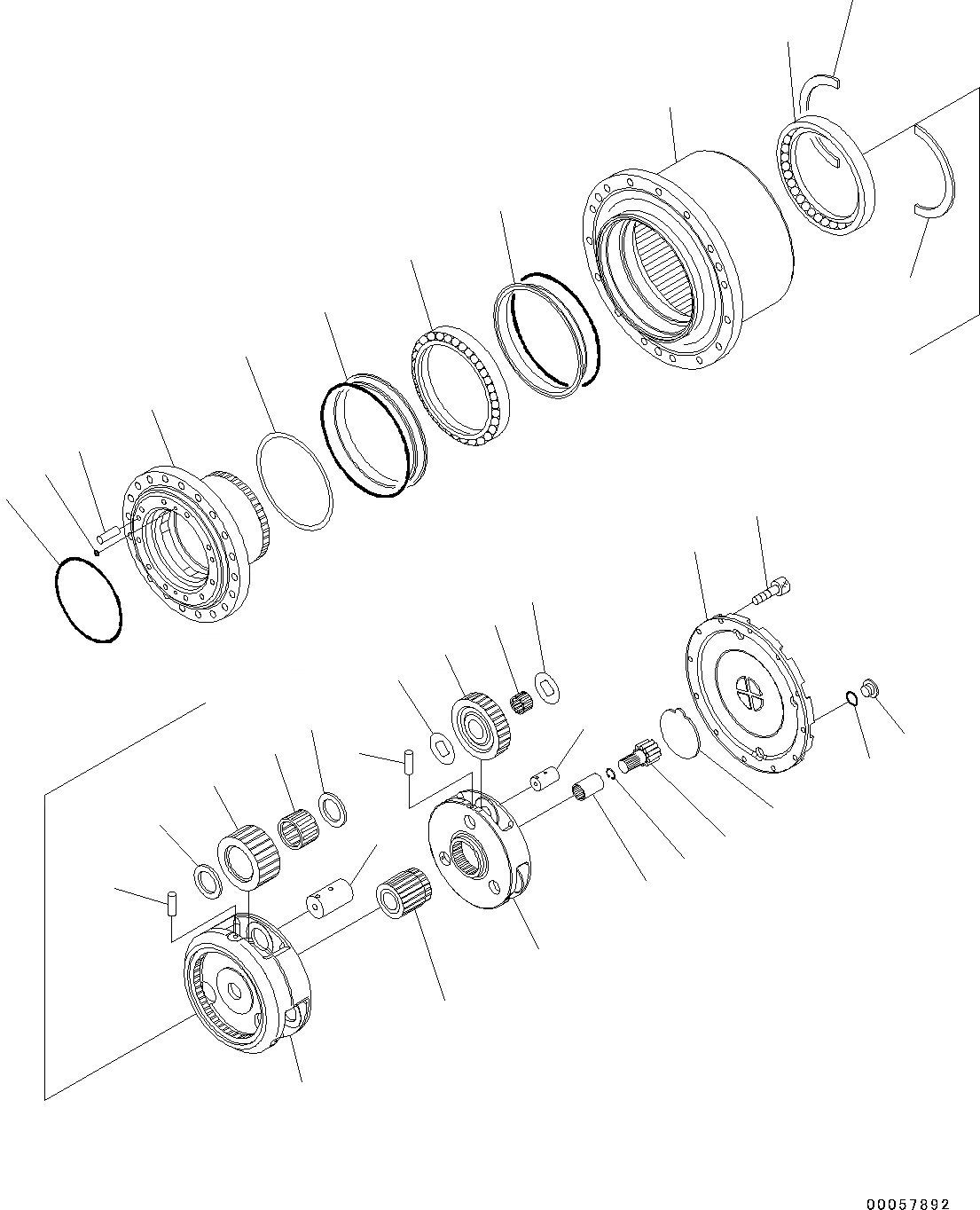 00057892