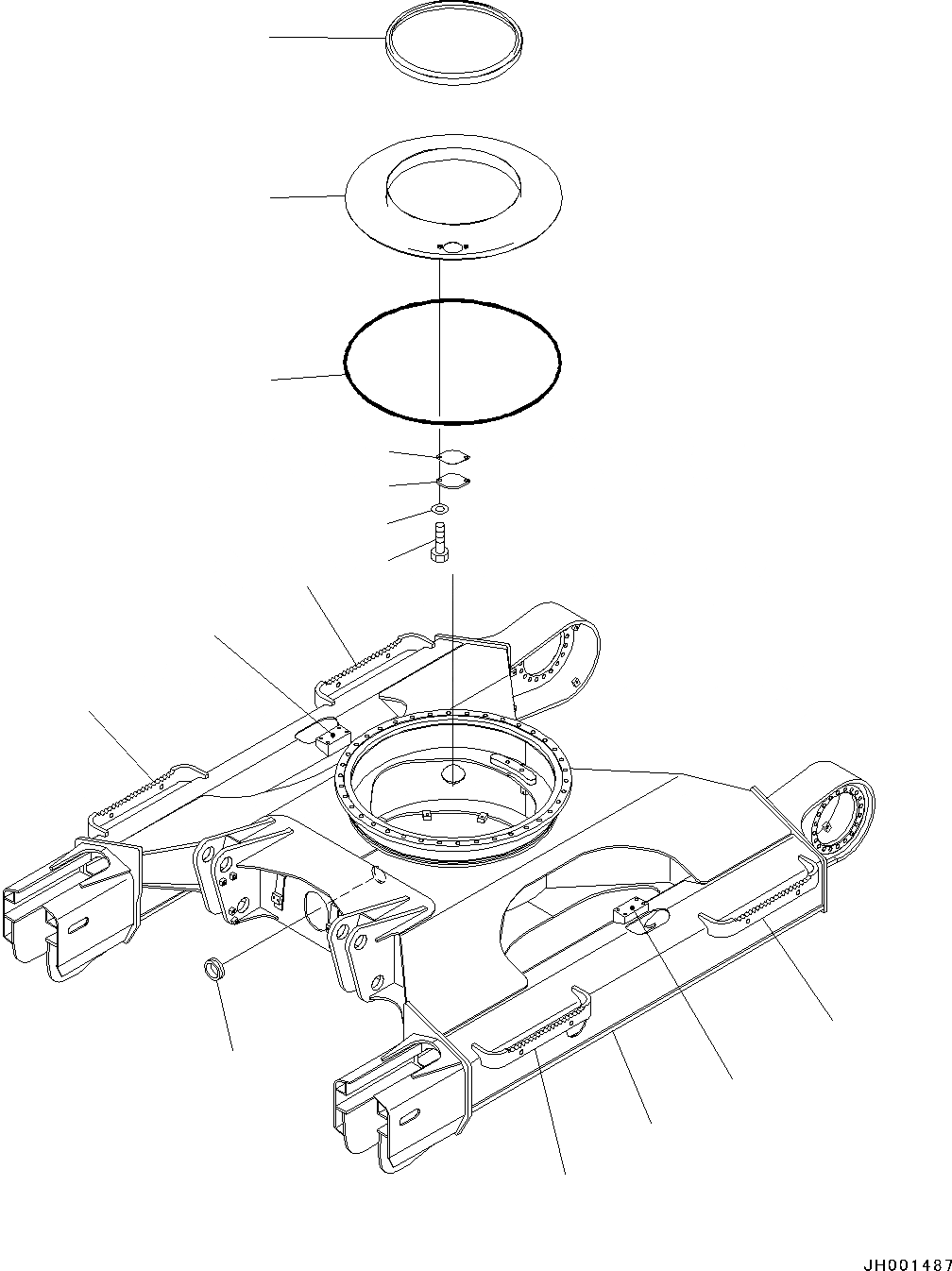 JH001487