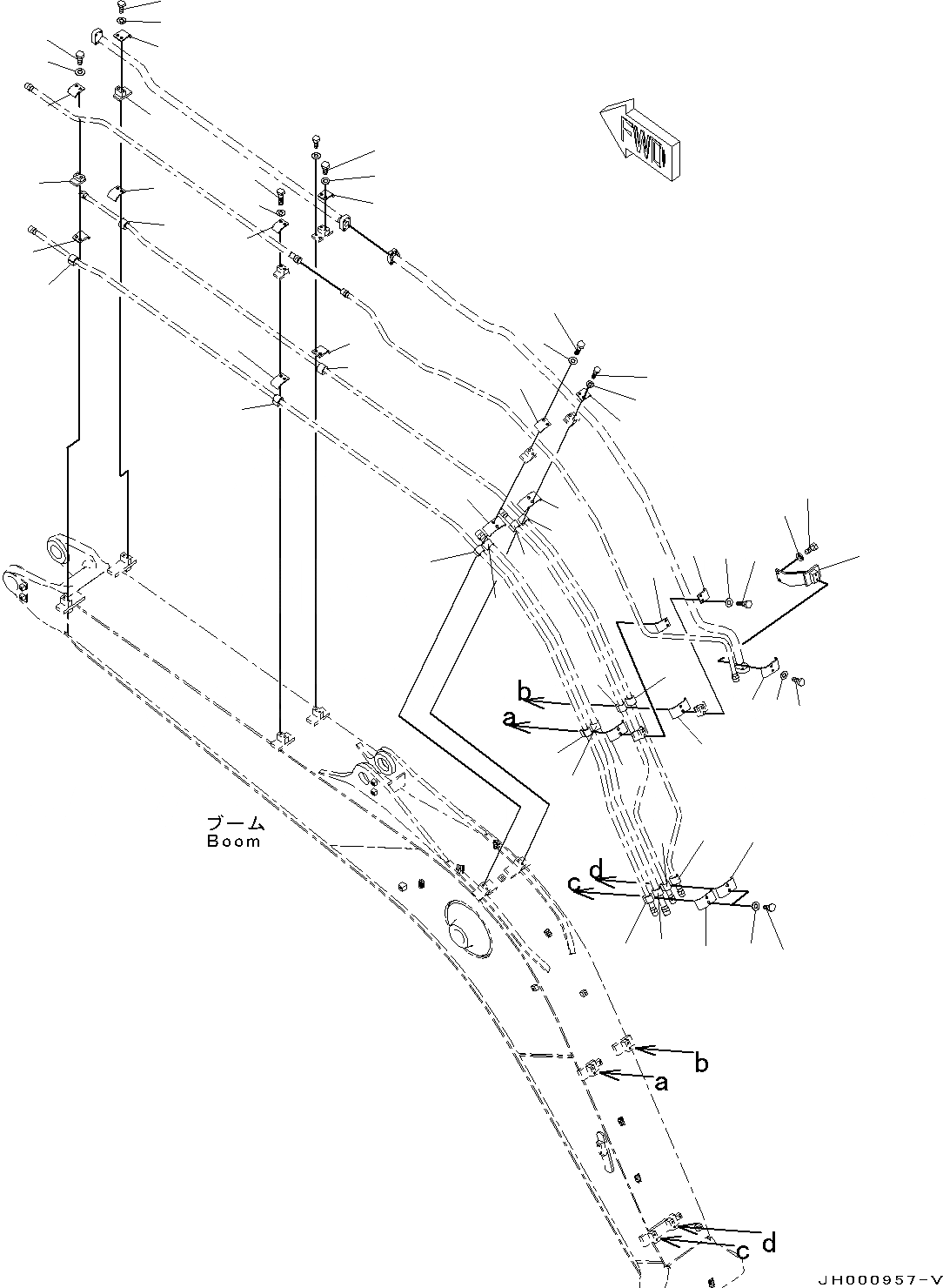 FWD

b
a

ブーム
Boom

d
c

b
a

d
c

JH000957-V