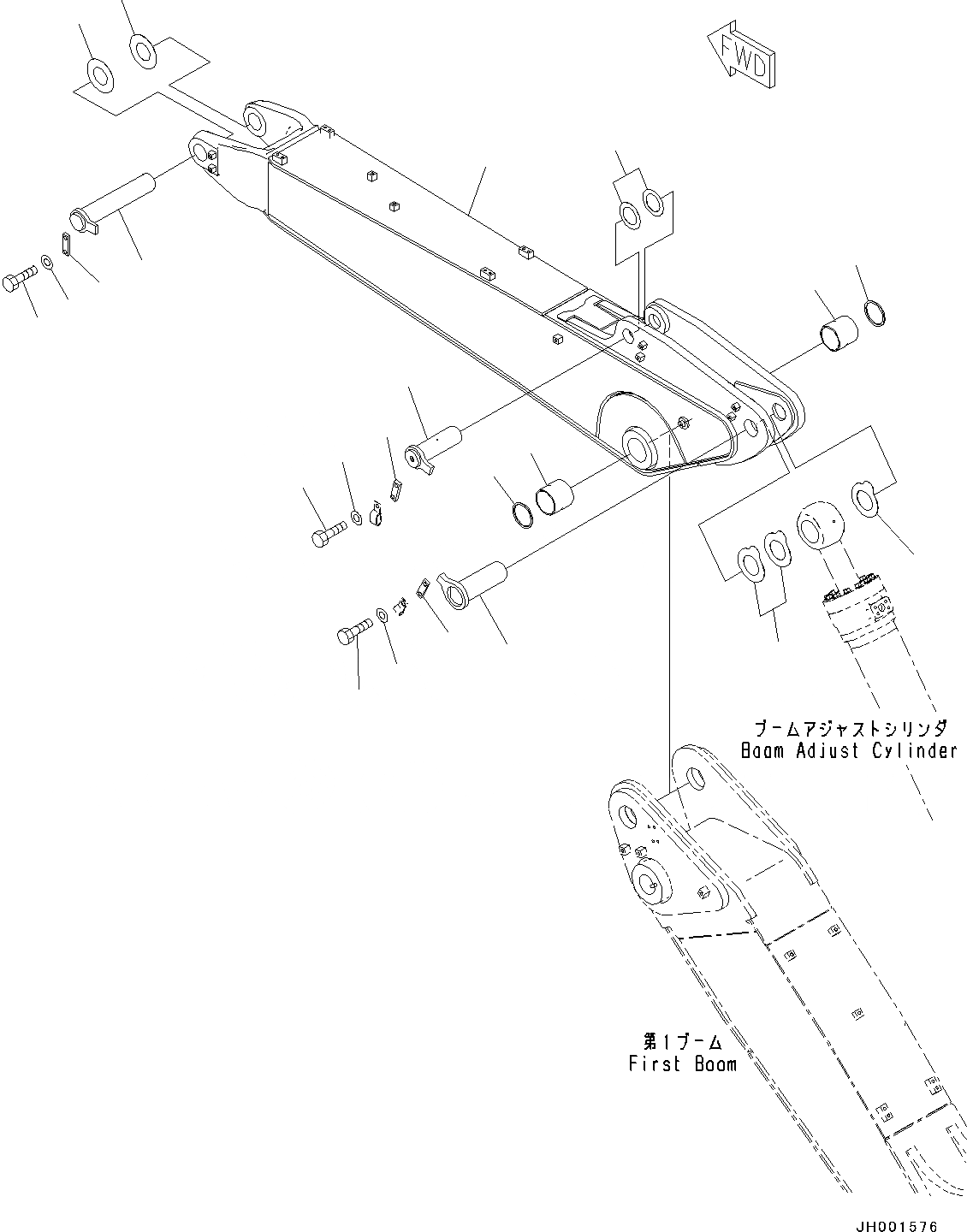 FWD

ブームアジャストシリンダ
Boom Adjust Cylinder

第1ブーム
First Boom

JH001576